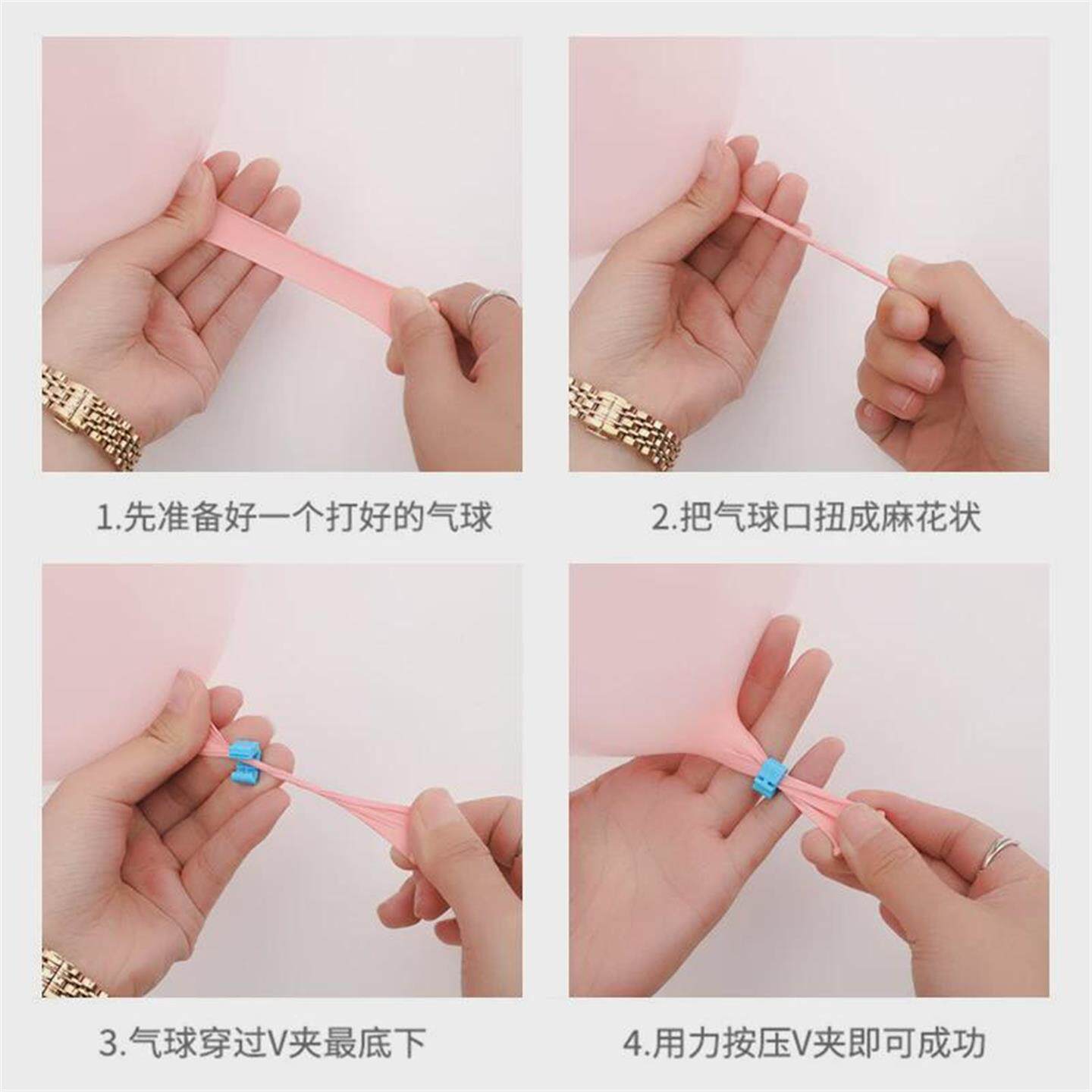 1.先准备好一个打好的气球

2.把气球口扭成麻花状

3.气球穿过V夹最底下

4.用力按压V夹即可成功