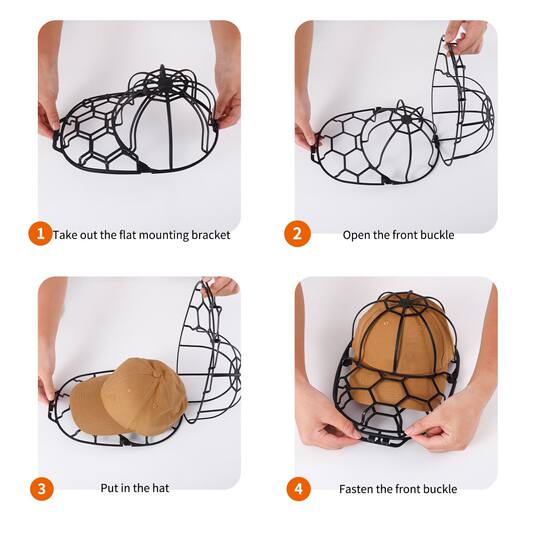 1 Take out the flat mounting bracket

2 Open the front buckle

3 Put in the hat

4 Fasten the front buckle