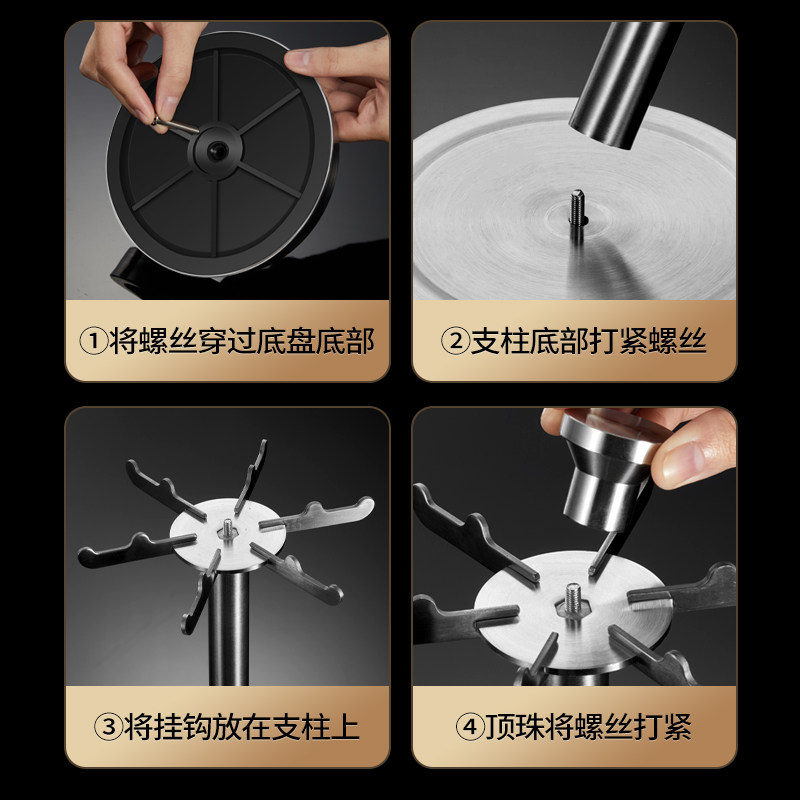 ①将螺丝穿过底盘底部

②支柱底部打紧螺丝

③将挂钩放在支柱上

④顶珠将螺丝打紧