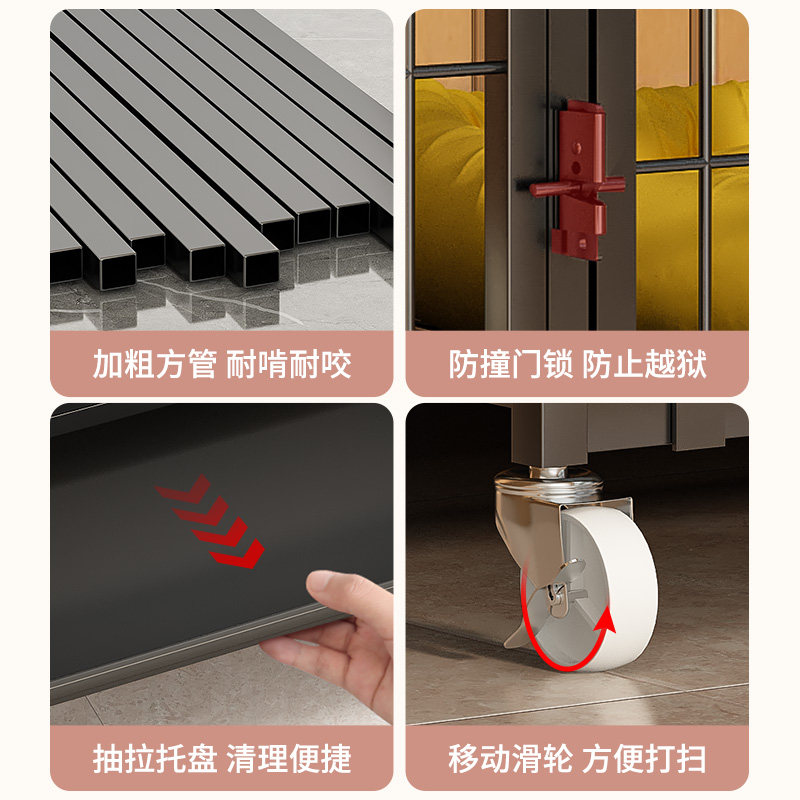 加粗方管 耐啃耐咬

防撞门锁 防止越狱

抽拉托盘 清理便捷

移动滑轮 方便打扫