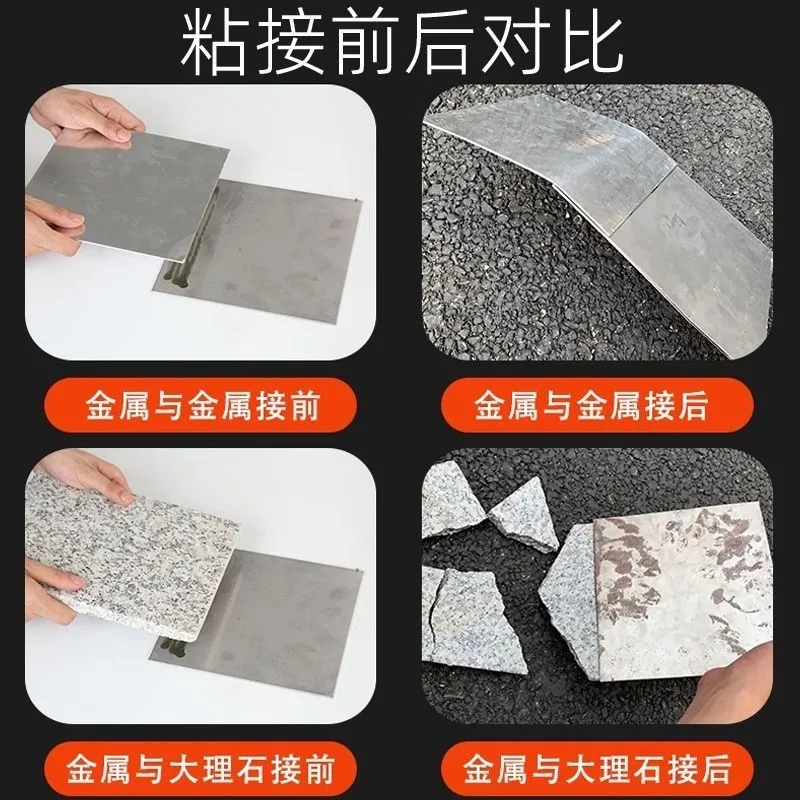 粘接前后对比

金属与金属接前

金属与金属接后

金属与大理石接前

金属与大理石接后