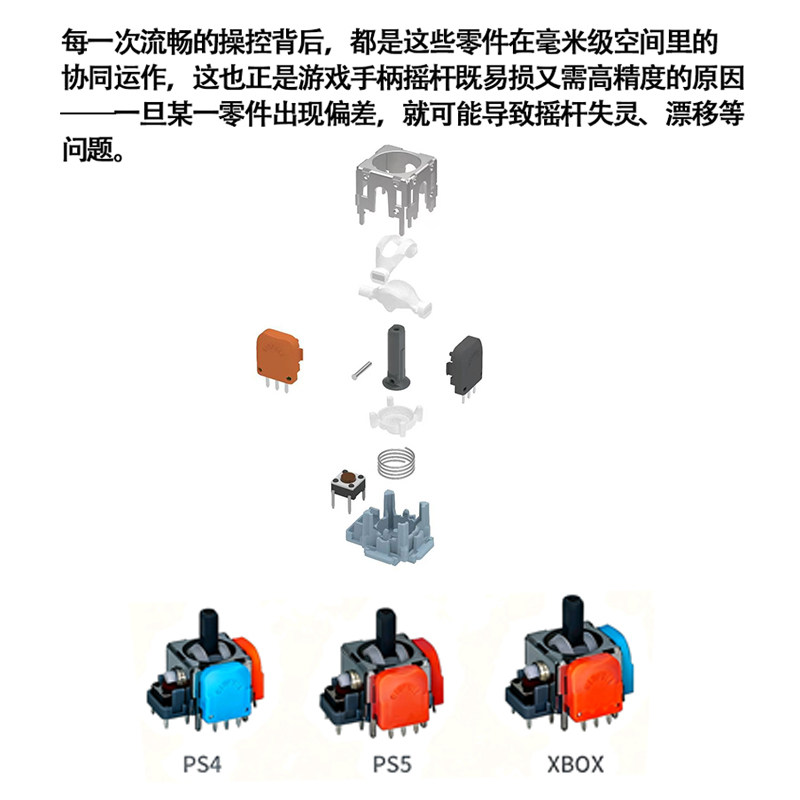 每一次流畅的操控背后，都是这些零件在毫米级空间里的协同运作，这也正是游戏手柄摇杆既易损又需高精度的原因——一旦某一零件出现偏差，就可能导致摇杆失灵、漂移等问题。

PS4

PS5

XBOX