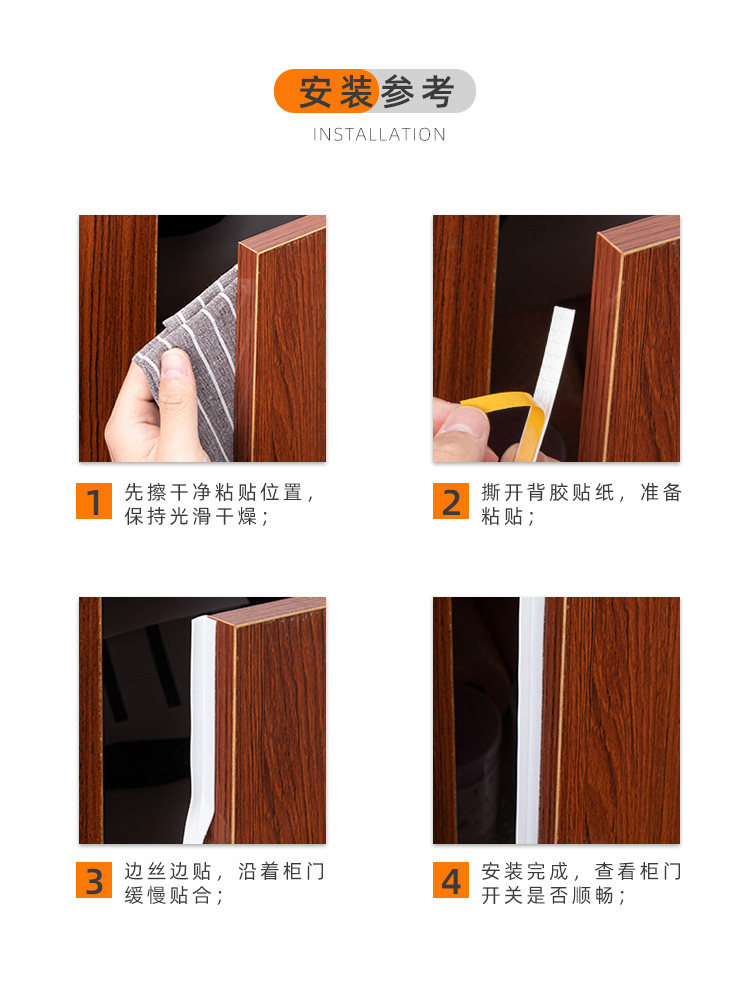 安装参考
INSTALLATION

1 先擦干净粘贴位置，保持光滑干燥；

2 撕开背胶贴纸，准备粘贴；

3 边丝边贴，沿着柜门缓慢贴合；

4 安装完成，查看柜门开关是否顺畅；