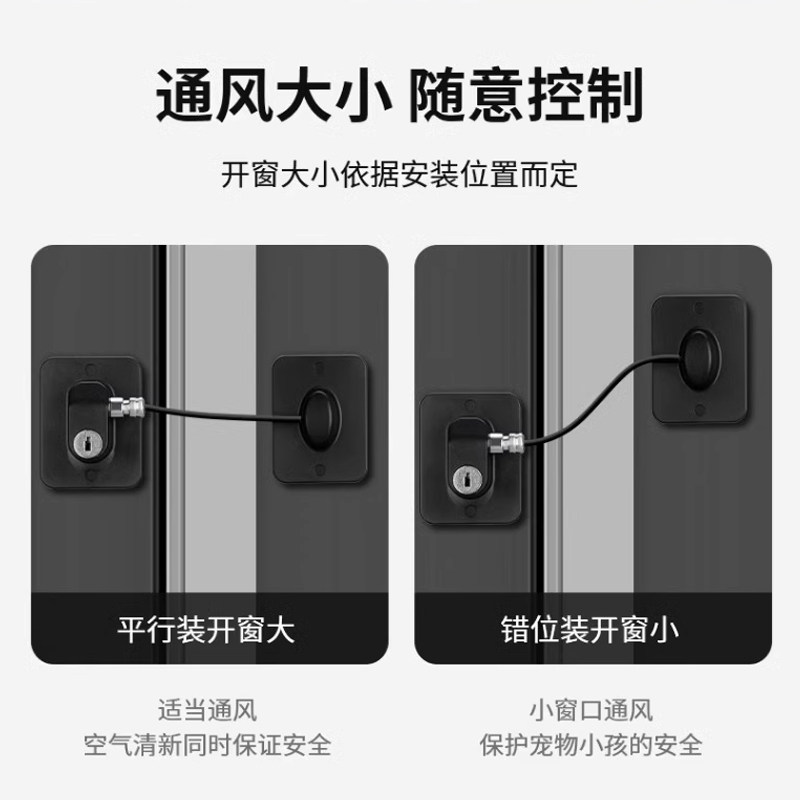 通风大小 随意控制

开窗大小依据安装位置而定

平行装开窗大

适当通风
空气清新同时保证安全

错位装开窗小

小窗口通风
保护宠物小孩的安全