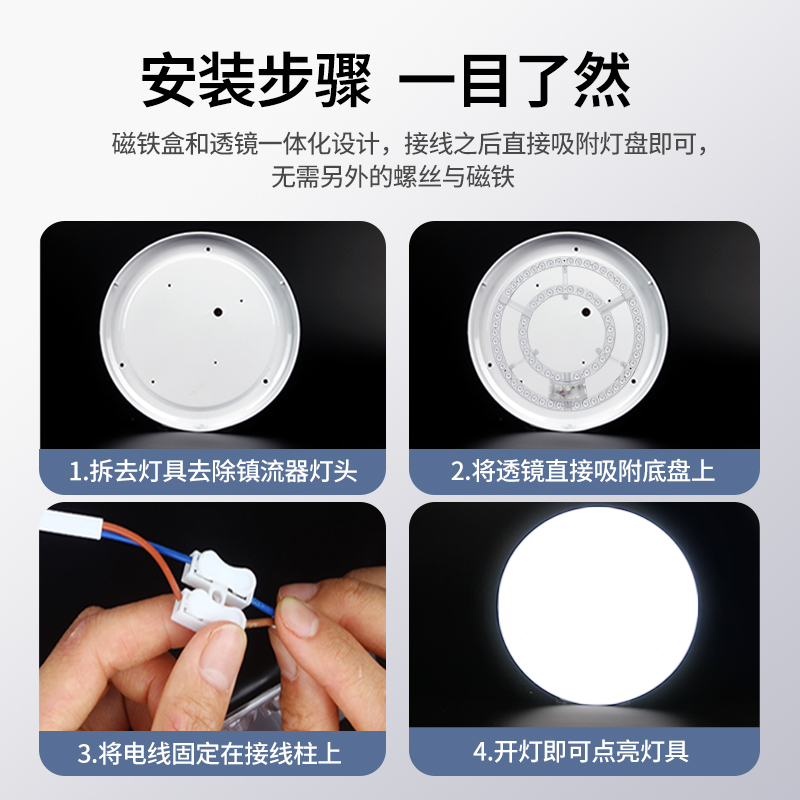 安装步骤 一目了然

磁铁盒和透镜一体化设计，接线之后直接吸附灯盘即可，无需另外的螺丝与磁铁

1.拆去灯具去除镇流器灯头

2.将透镜直接吸附底盘上

3.将电线固定在接线柱上

4.开灯即可点亮灯具