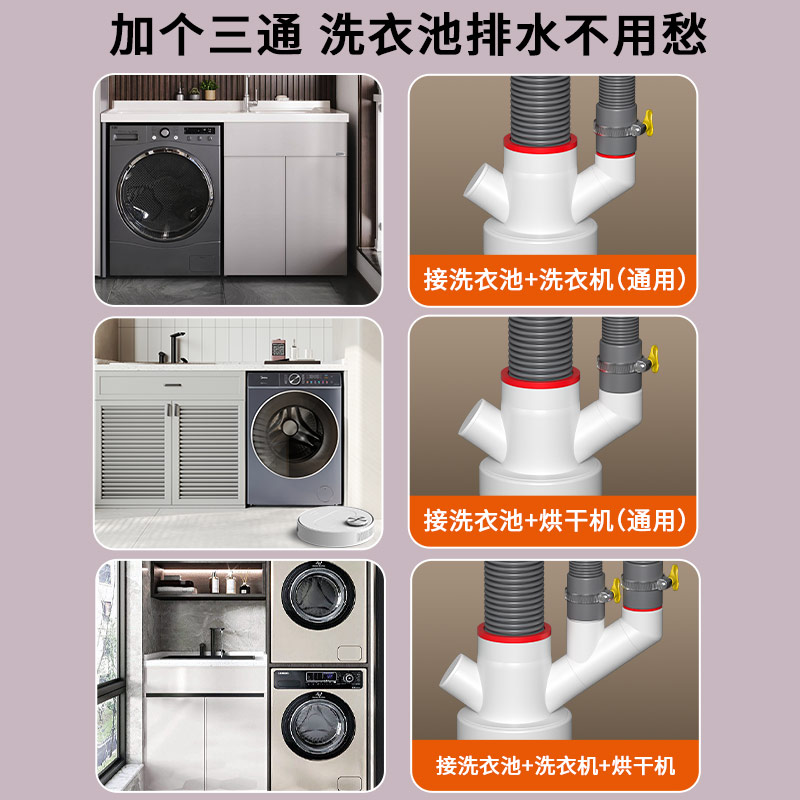 加个三通 洗衣池排水不用愁

接洗衣池+洗衣机(通用)

接洗衣池+烘干机(通用)

接洗衣池+洗衣机+烘干机