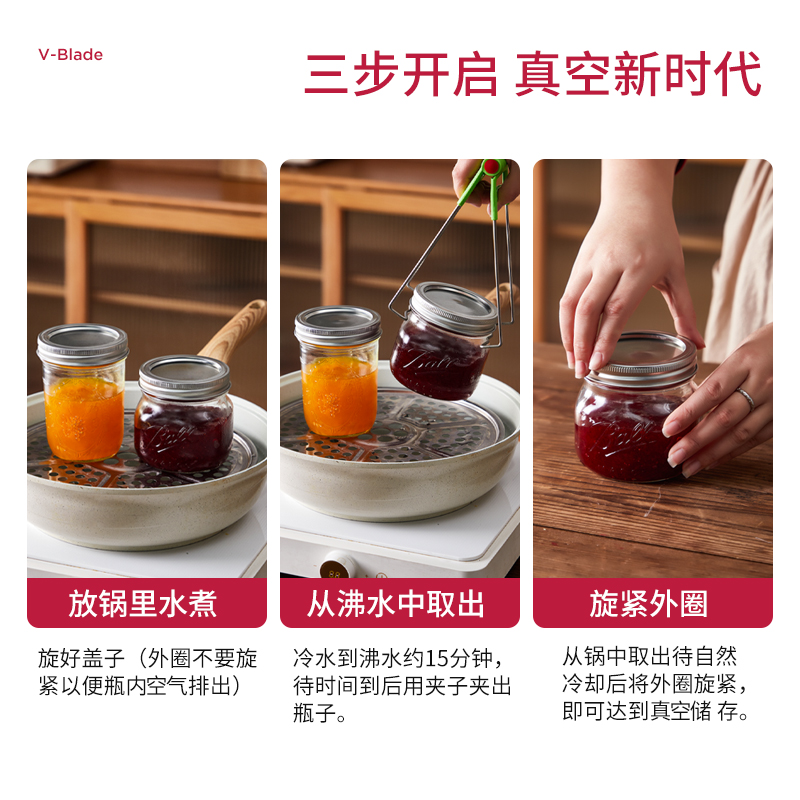 V-Blade

三步开启 真空新时代

放锅里水煮

旋好盖子（外圈不要旋紧以便瓶内空气排出）

从沸水中取出

冷水到沸水约15分钟，待时间到后用夹子夹出瓶子。

旋紧外圈

从锅中取出待自然冷却后将外圈旋紧，即可达到真空储 存。