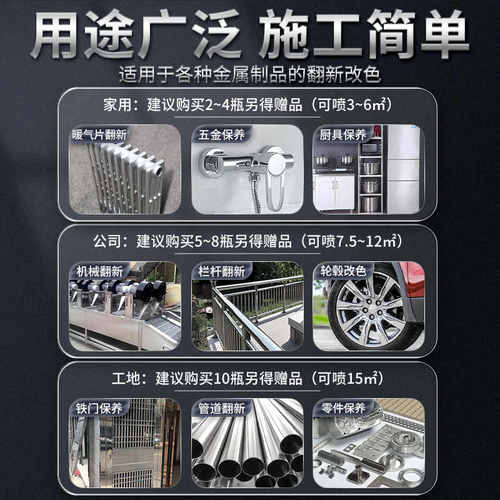 用途广泛 施工简单

适用于各种金属制品的翻新改色

家用：建议购买2~4瓶另得赠品（可喷3~6㎡）

暖气片翻新

五金保养

厨具保养

公司：建议购买5~8瓶另得赠品（可喷7.5~12㎡）

机械翻新

栏杆翻新

轮毂改色

工地：建议购买10瓶另得赠品（可喷15㎡）

铁门保养

管道翻新

零件保养