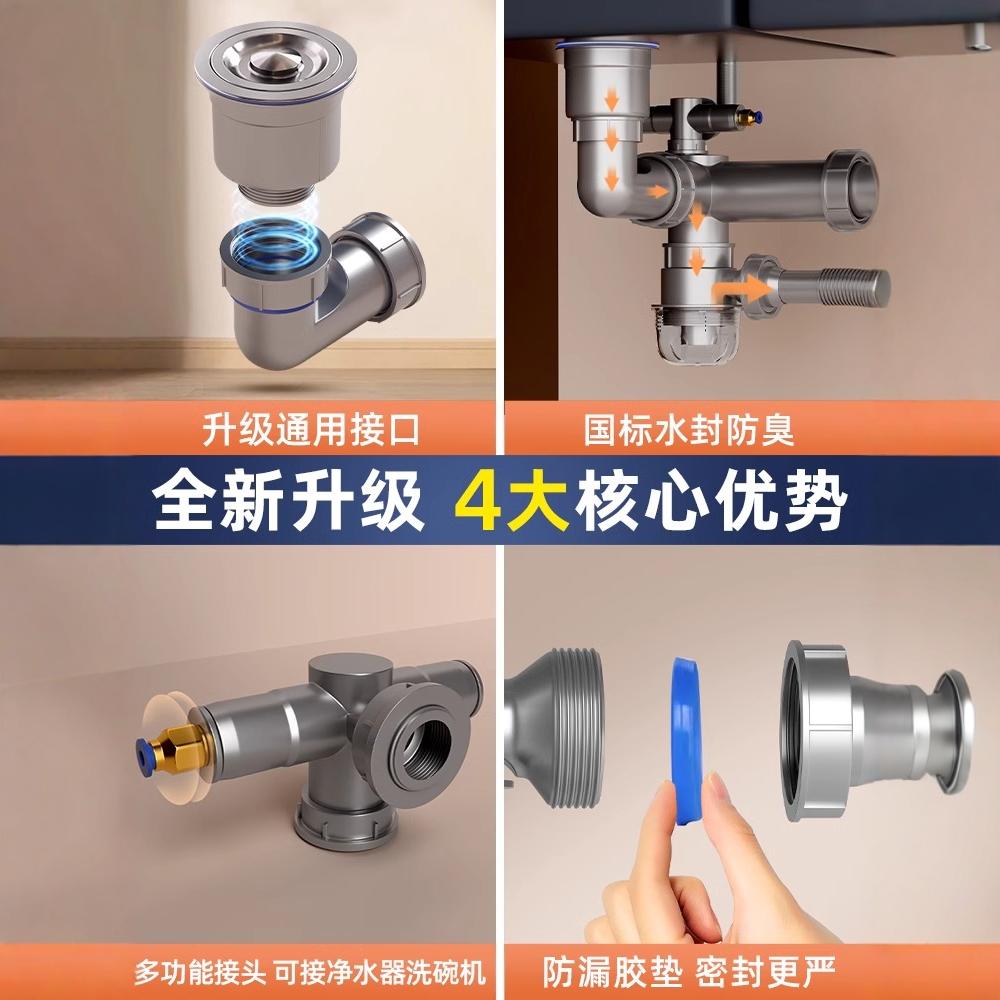 升级通用接口

国标水封防臭

全新升级 4大核心优势

多功能接头 可接净水器洗碗机

防漏胶垫 密封更严