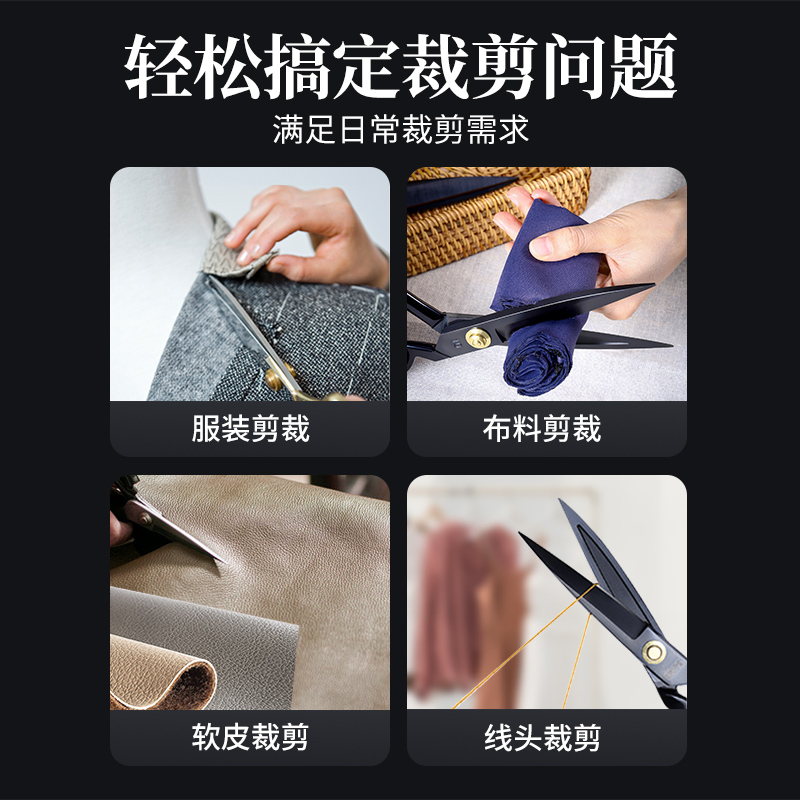 轻松搞定裁剪问题
满足日常裁剪需求

服装剪裁

布料剪裁

软皮裁剪

线头裁剪