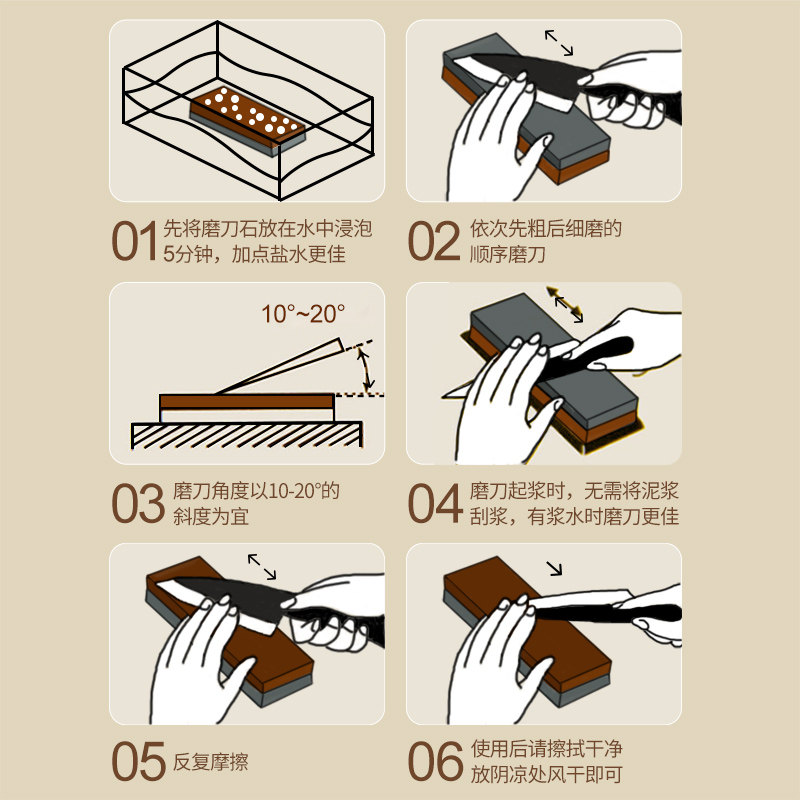 01 先将磨刀石放在水中浸泡5分钟，加点盐水更佳

02 依次先粗后细磨的顺序磨刀

10°~20°

03 磨刀角度以10-20°的斜度为宜

04 磨刀起浆时，无需将泥浆刮浆，有浆水时磨刀更佳

05 反复摩擦

06 使用后请擦拭干净放阴凉处风干即可