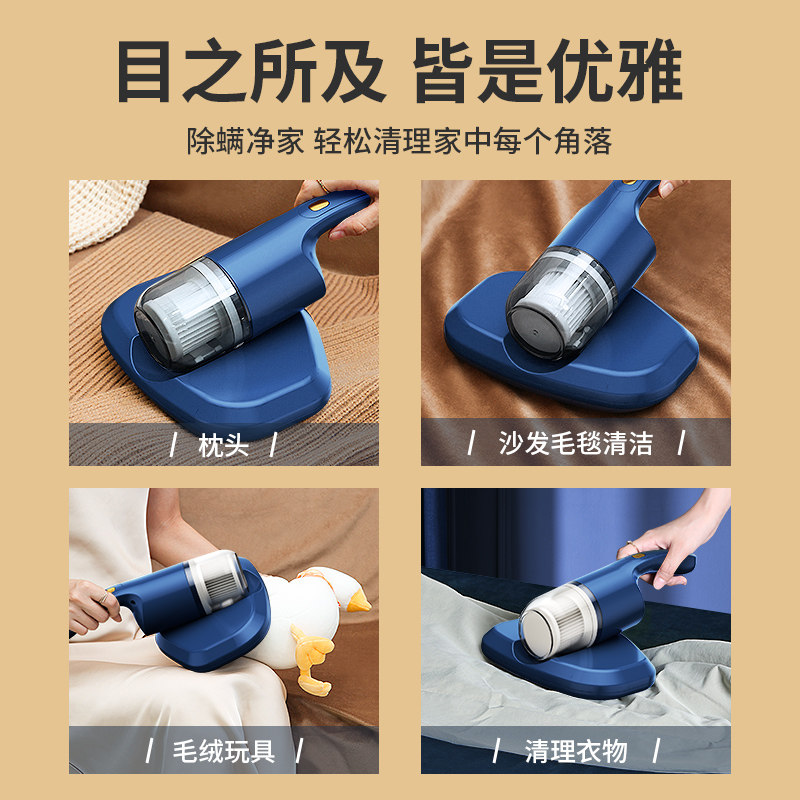 目之所及 皆是优雅

除螨净家 轻松清理家中每个角落

/ 枕头 /

/ 沙发毛毯清洁 /

/ 毛绒玩具 /

/ 清理衣物 /