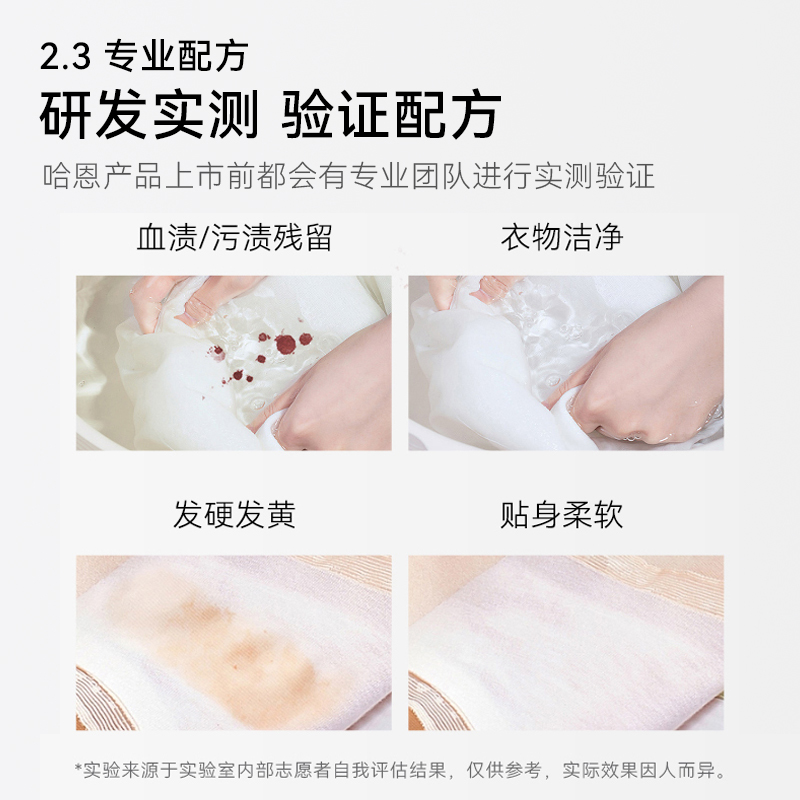 2.3 专业配方

研发实测 验证配方

哈恩产品上市前都会有专业团队进行实测验证

血渍/污渍残留

衣物洁净

发硬发黄

贴身柔软

*实验来源于实验室内部志愿者自我评估结果，仅供参考，实际效果因人而异。