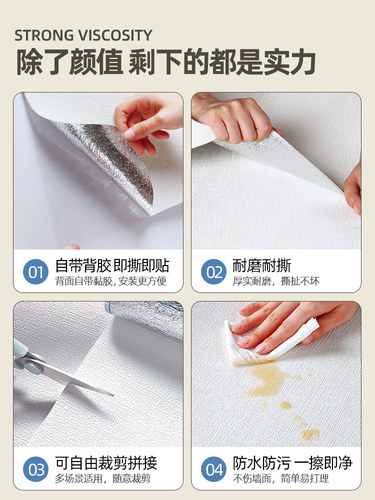 STRONG VISCOSITY
除了颜值 剩下的都是实力

01 自带背胶 即撕即贴
背面自带黏胶，安装更方便

02 耐磨耐撕
厚实耐磨，撕扯不坏

03 可自由裁剪拼接
多场景适用，随意裁剪

04 防水防污 一擦即净
不伤墙面，简单易打理