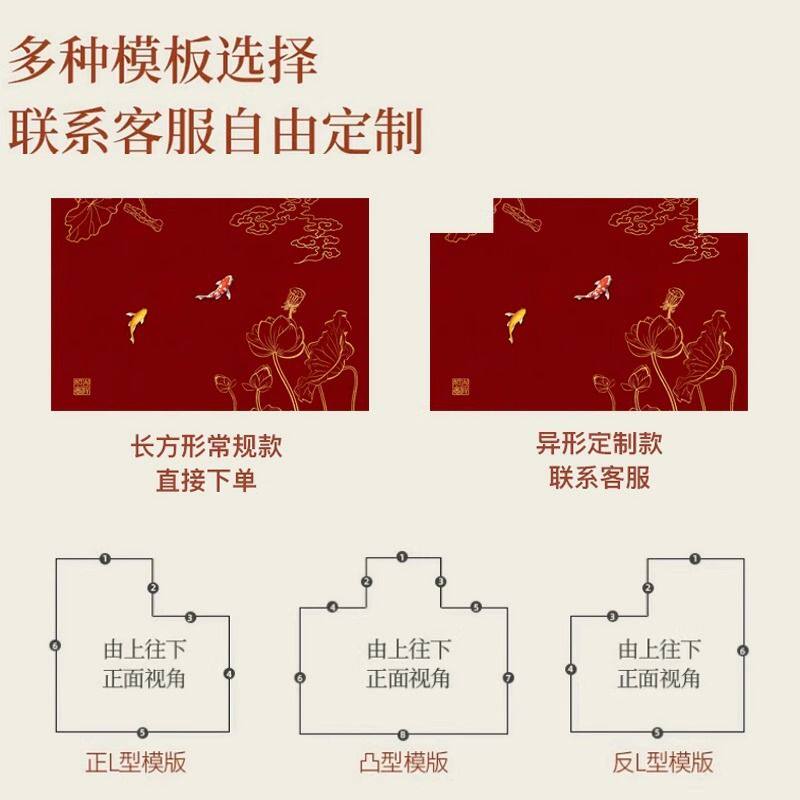 多种模板选择
联系客服自由定制

长方形常规款
直接下单

异形定制款
联系客服

1
2
3
4
5
6
由上往下
正面视角
正L型模版

1
2
3
4
5
6
7
8
由上往下
正面视角
凸型模版

1
2
3
4
5
6
由上往下
正面视角
反L型模版