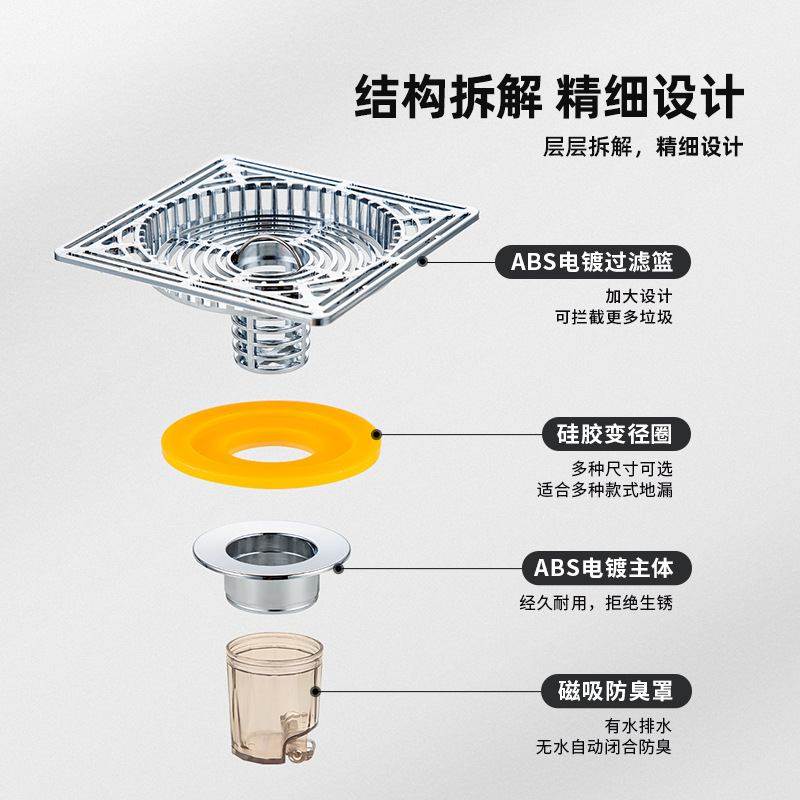 结构拆解 精细设计

层层拆解，精细设计

ABS电镀过滤篮

加大设计
可拦截更多垃圾

硅胶变径圈

多种尺寸可选
适合多种款式地漏

ABS电镀主体

经久耐用，拒绝生锈

磁吸防臭罩

有水排水
无水自动闭合防臭