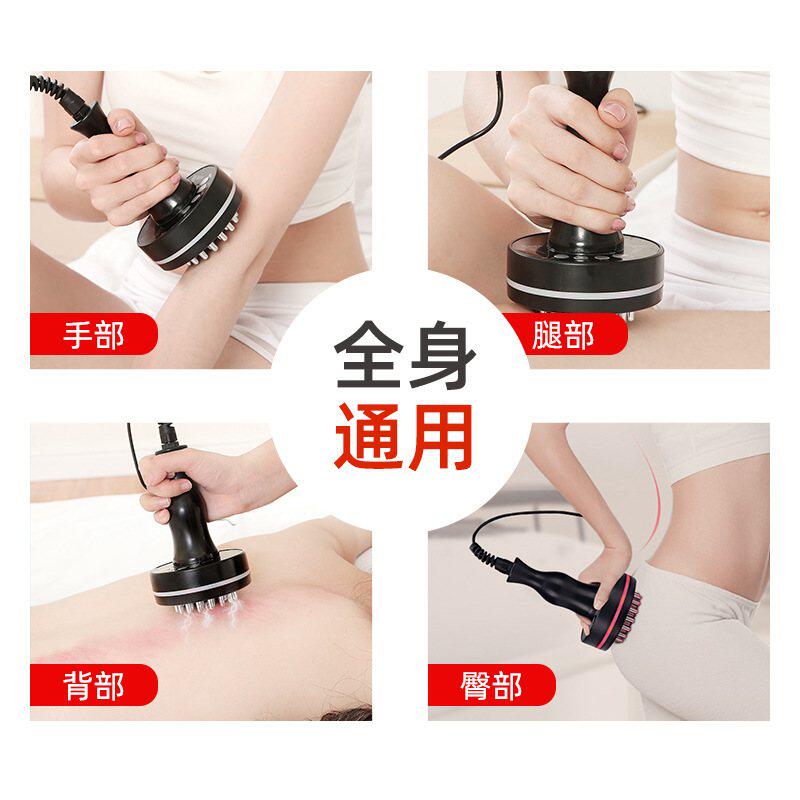 手部

腿部

全身
通用

背部

臀部