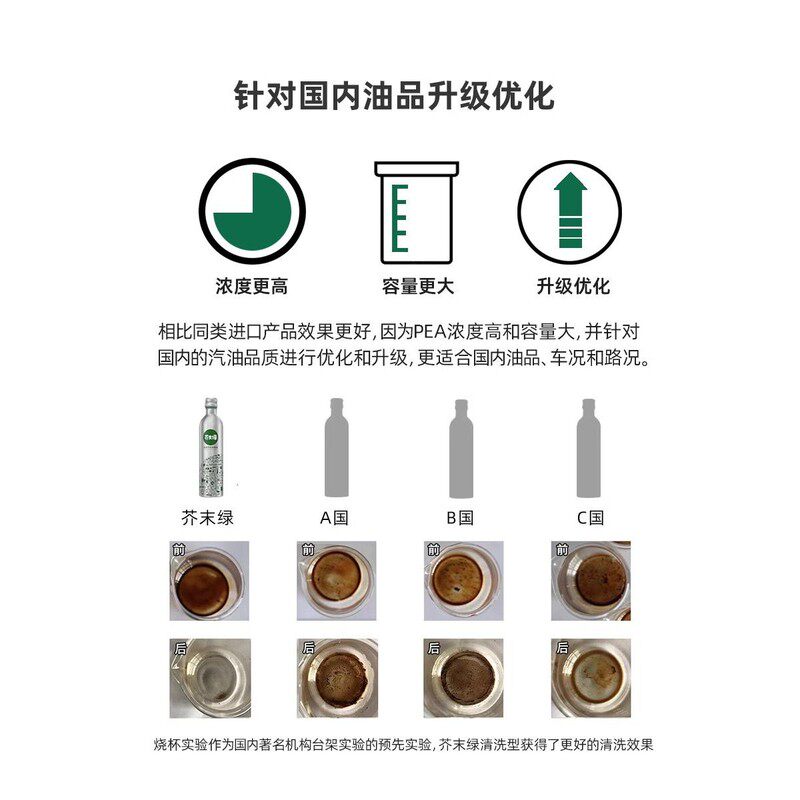 针对国内油品升级优化

浓度更高

容量更大

升级优化

相比同类进口产品效果更好，因为PEA浓度高和容量大，并针对国内的汽油品质进行优化和升级，更适合国内油品、车况和路况。

芥末绿

A国

B国

C国

前

前

前

前

后

后

后

后

烧杯实验作为国内著名机构台架实验的预先实验，芥末绿清洗型获得了更好的清洗效果