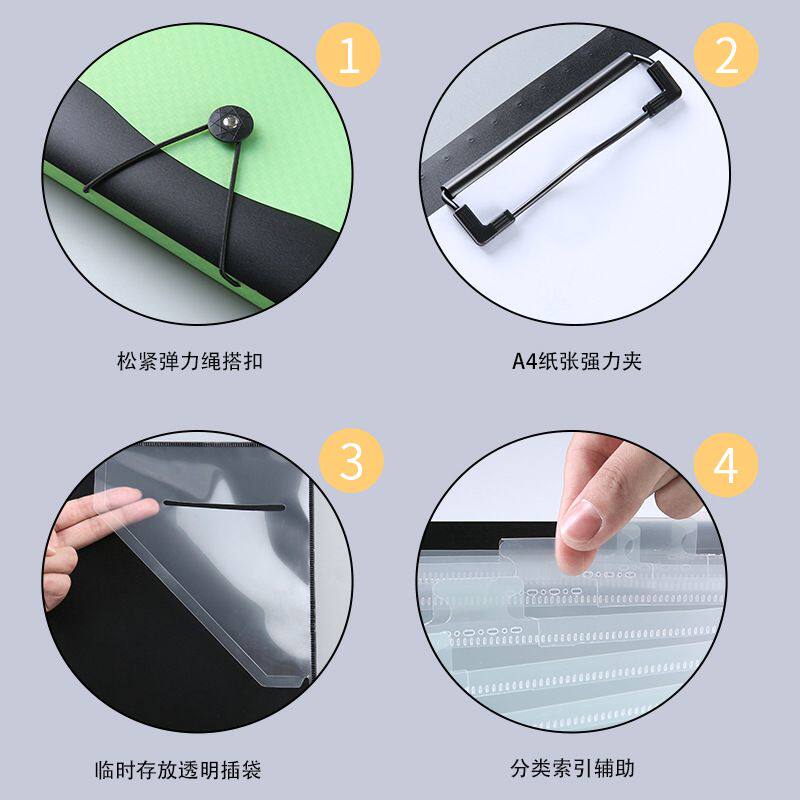 1

松紧弹力绳搭扣

2

A4纸张强力夹

3

临时存放透明插袋

4

分类索引辅助