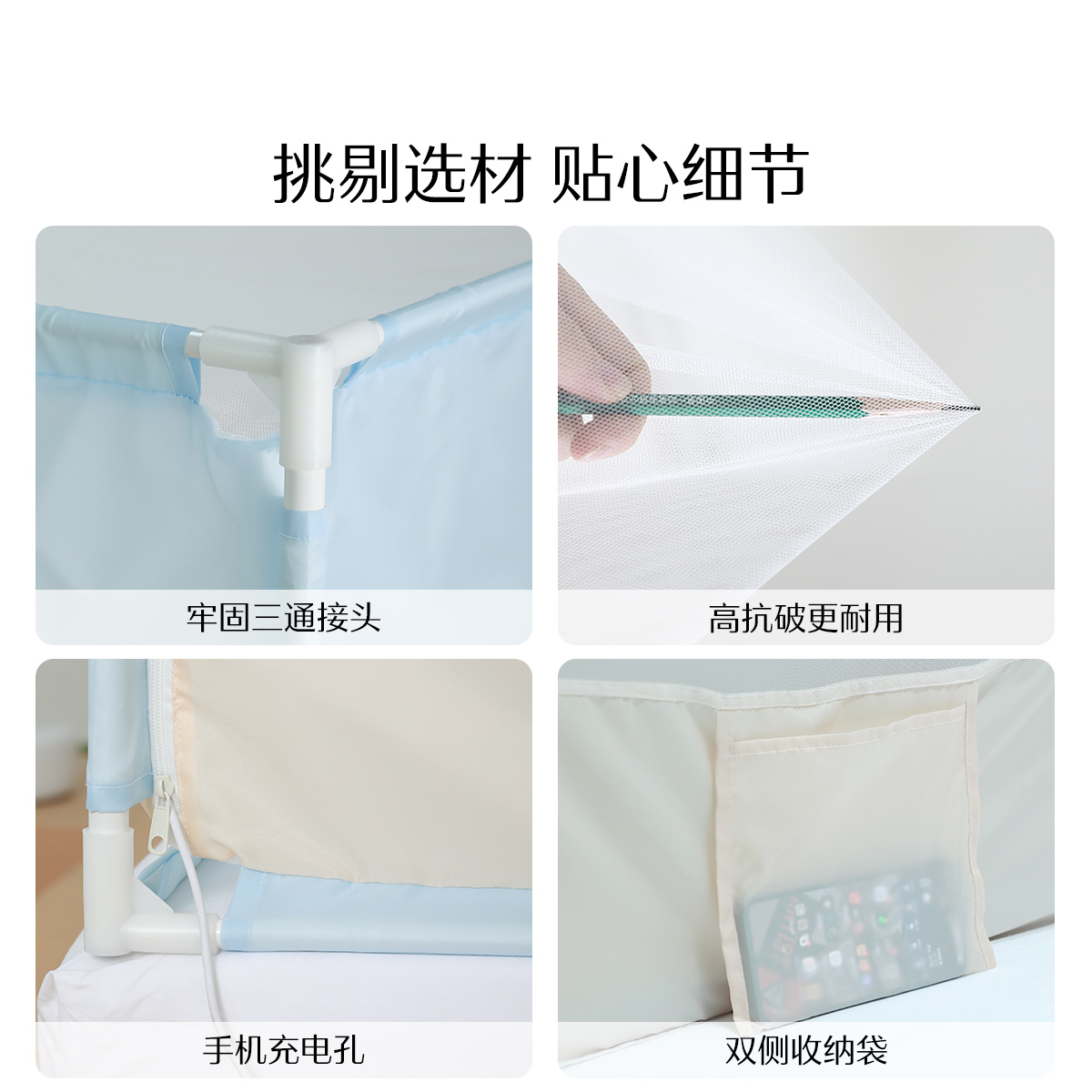 挑剔选材 贴心细节

牢固三通接头

高抗破更耐用

手机充电孔

双侧收纳袋