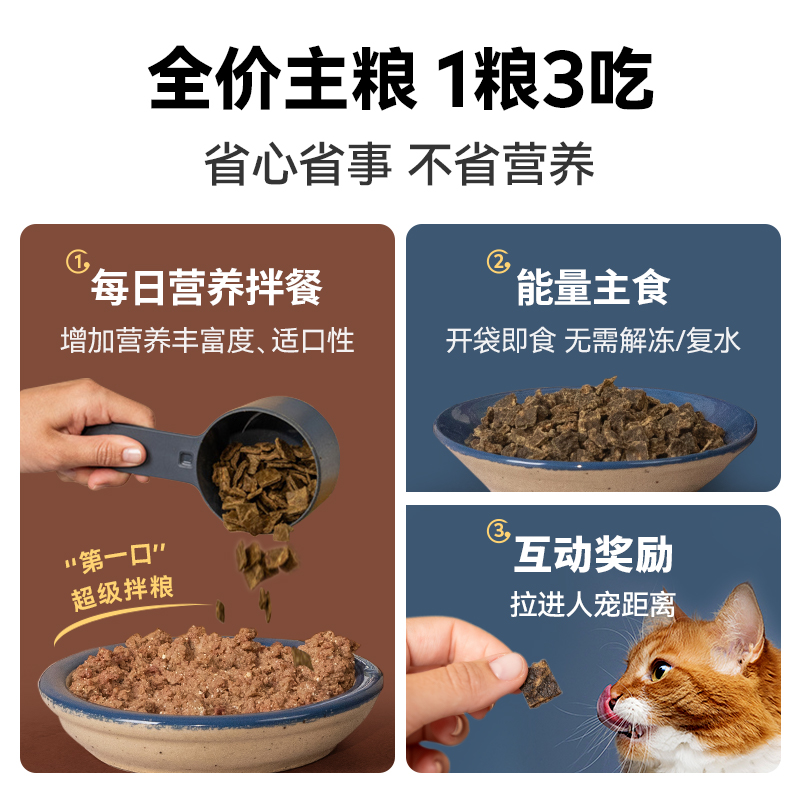 全价主粮 1粮3吃

省心省事 不省营养

① 每日营养拌餐

增加营养丰富度、适口性

"第一口"
超级拌粮

② 能量主食

开袋即食 无需解冻/复水

③ 互动奖励

拉进人宠距离