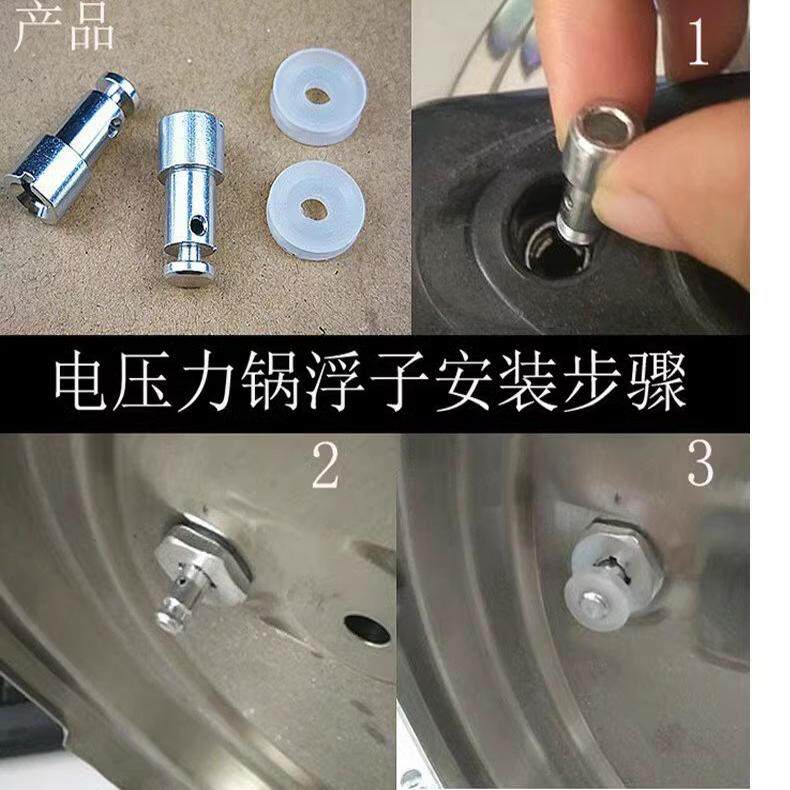 产品

1

电压力锅浮子安装步骤

2

3