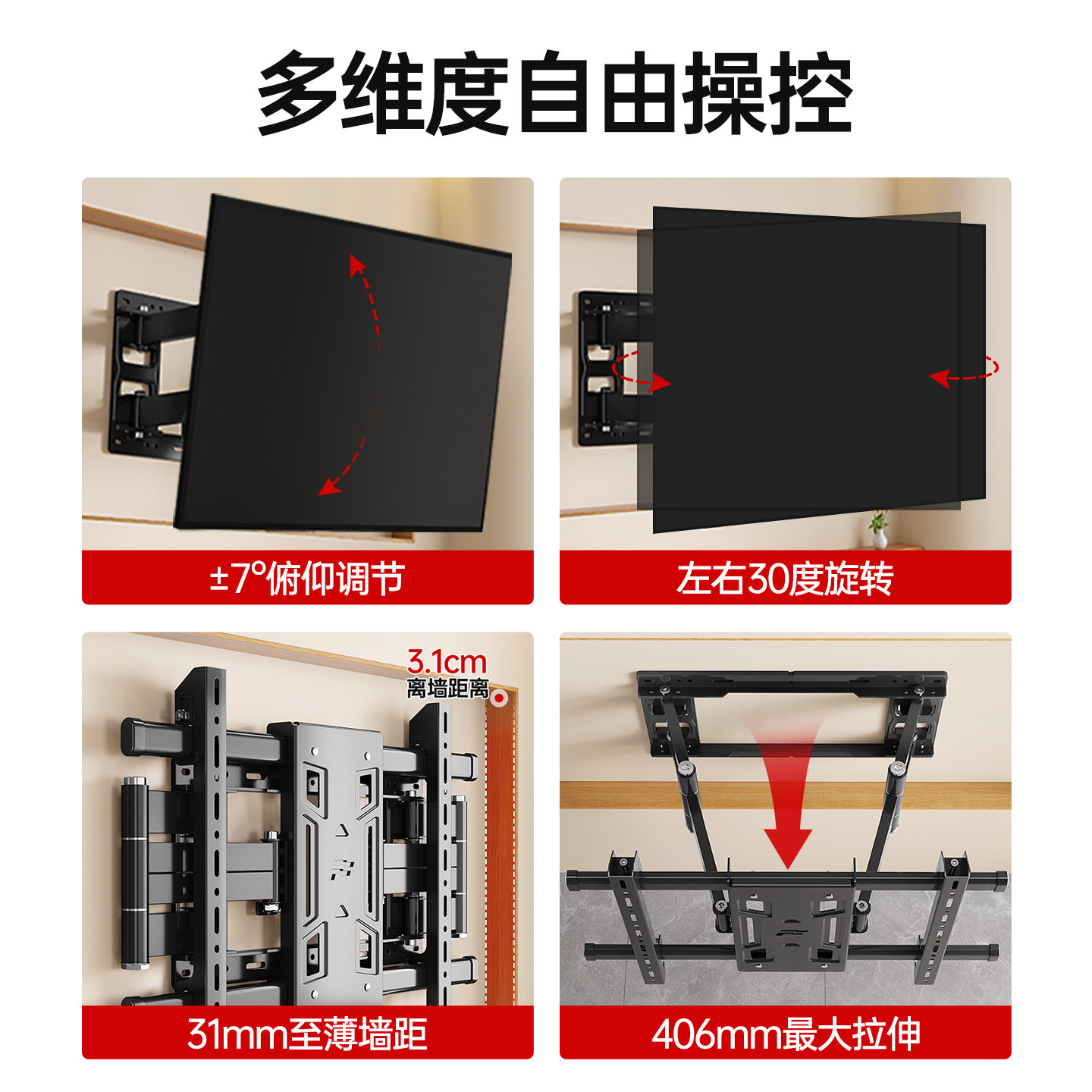 多维度自由操控

±7°俯仰调节

左右30度旋转

3.1cm
离墙距离

31mm至薄墙距

406mm最大拉伸