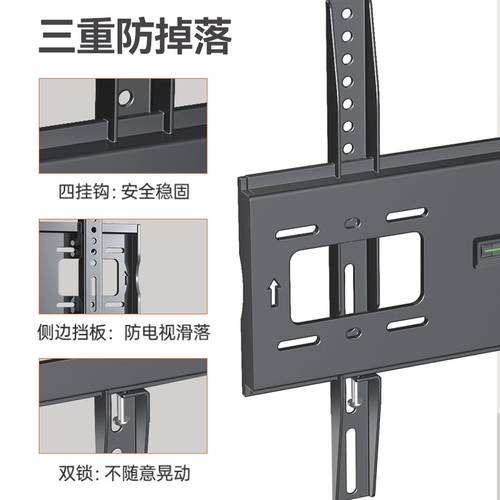 三重防掉落

四挂钩：安全稳固

侧边挡板：防电视滑落

双锁：不随意晃动