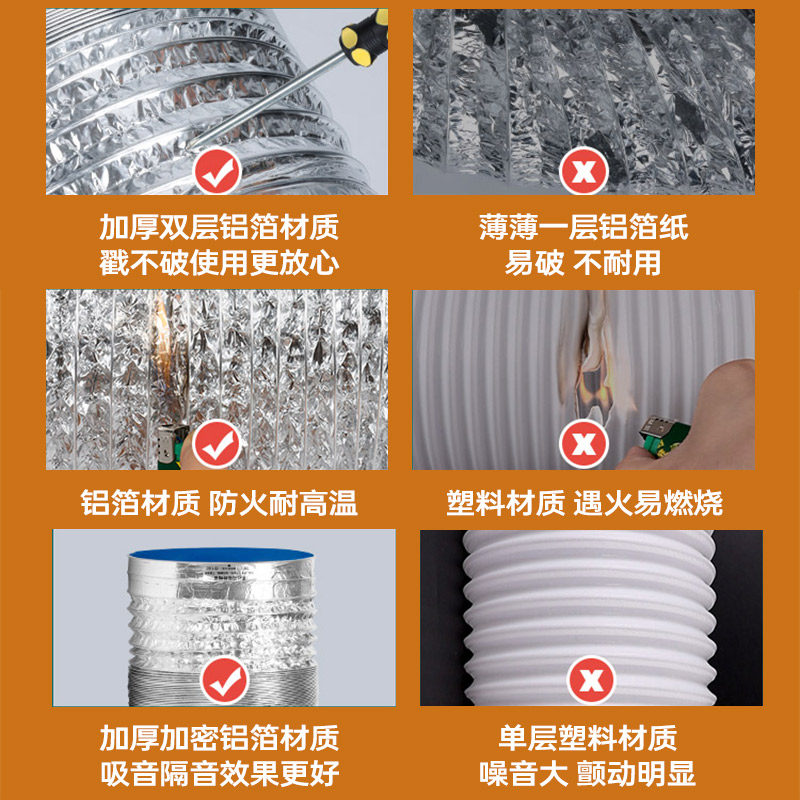 加厚双层铝箔材质
戳不破使用更放心

薄薄一层铝箔纸
易破 不耐用

铝箔材质 防火耐高温

塑料材质 遇火易燃烧

加厚加密铝箔材质
吸音隔音效果更好

单层塑料材质
噪音大 颤动明显