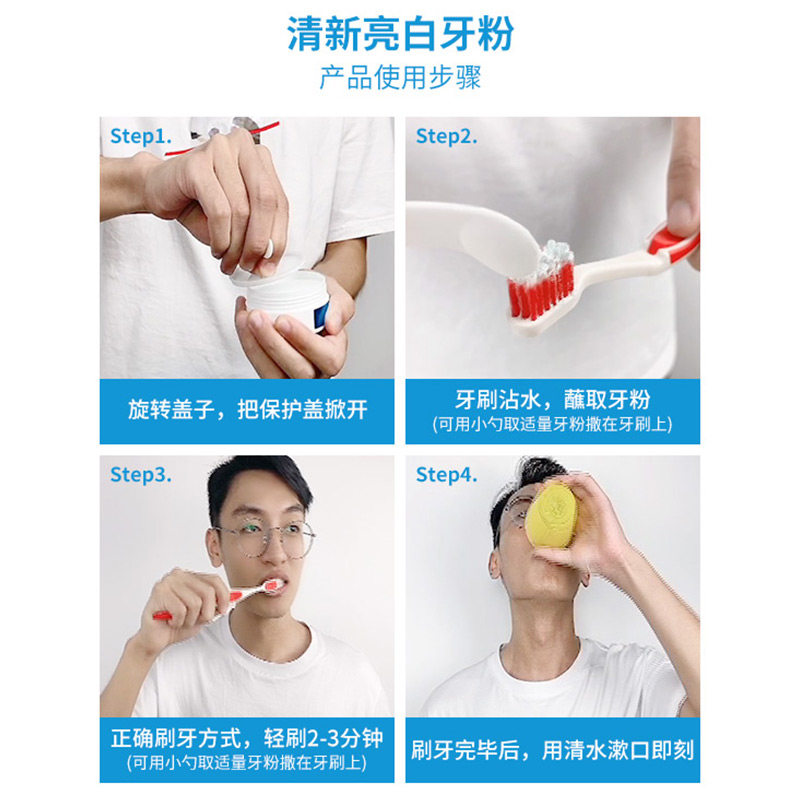 清新亮白牙粉
产品使用步骤

Step1.
旋转盖子，把保护盖掀开

Step2.
牙刷沾水，蘸取牙粉
(可用小勺取适量牙粉撒在牙刷上)

Step3.
正确刷牙方式，轻刷2-3分钟
(可用小勺取适量牙粉撒在牙刷上)

Step4.
刷牙完毕后，用清水漱口即刻