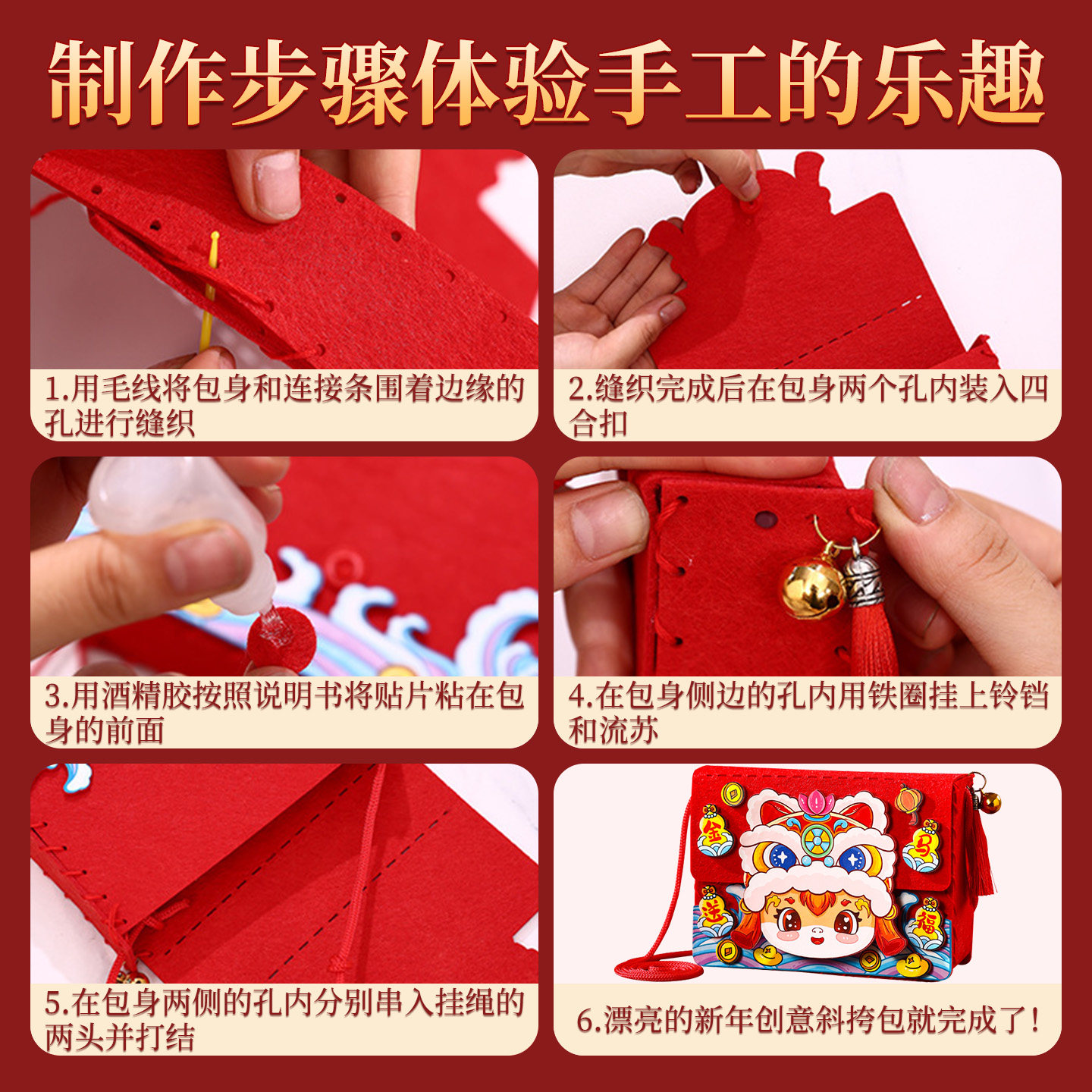 制作步骤体验手工的乐趣

1.用毛线将包身和连接条围着边缘的孔进行缝织

2.缝织完成后在包身两个孔内装入四合扣

3.用酒精胶按照说明书将贴片粘在包身的前面

4.在包身侧边的孔内用铁圈挂上铃铛和流苏

5.在包身两侧的孔内分别串入挂绳的两头并打结

金 马 送 福

6.漂亮的新年创意斜挎包就完成了！