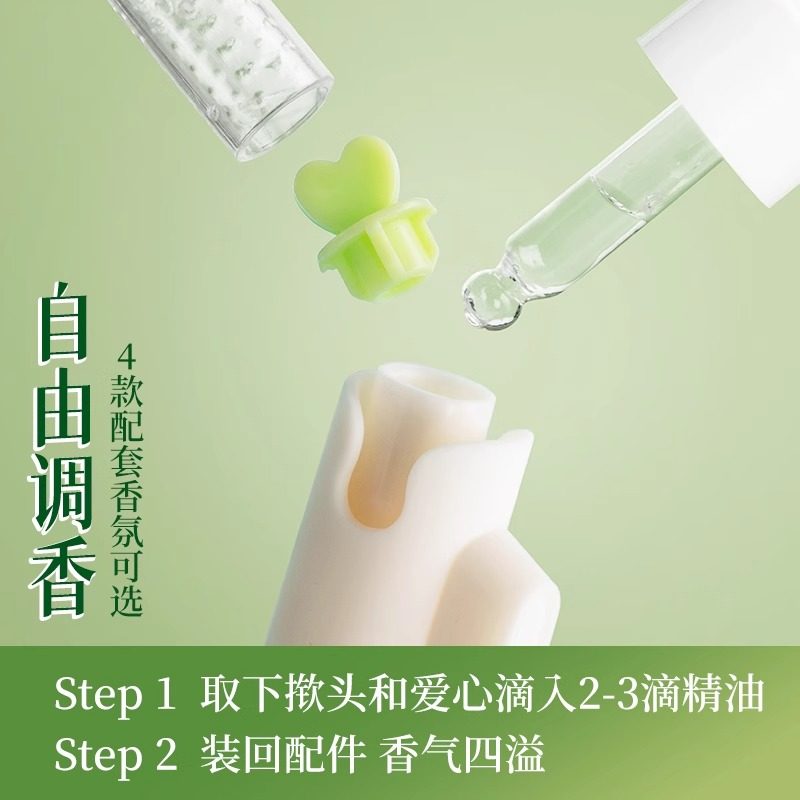 自由调香

4款配套香氛可选

Step 1 取下揿头和爱心滴入2-3滴精油
Step 2 装回配件 香气四溢