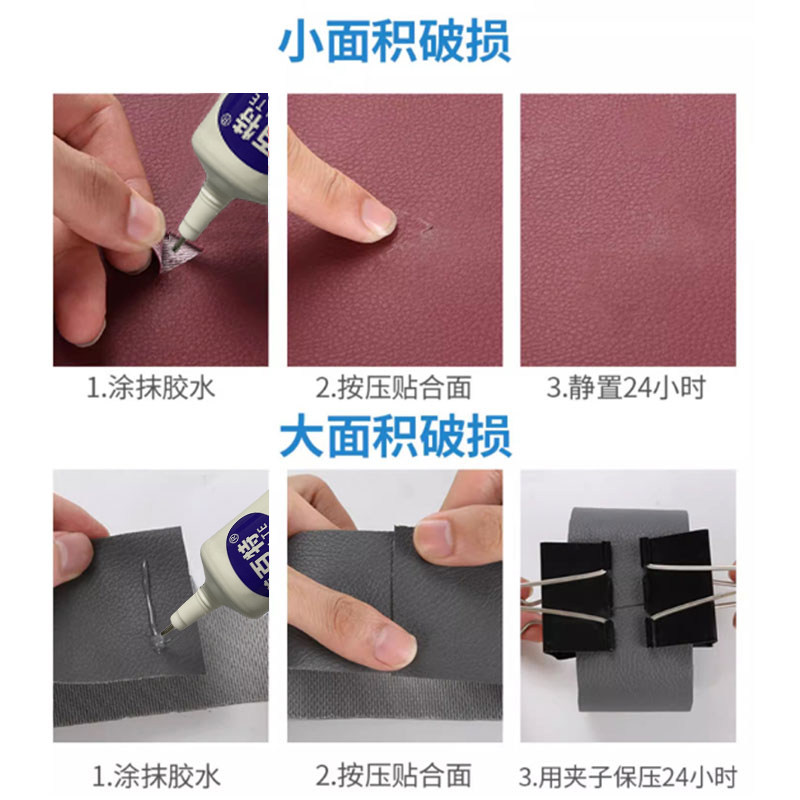 小面积破损

1.涂抹胶水

2.按压贴合面

3.静置24小时

大面积破损

1.涂抹胶水

2.按压贴合面

3.用夹子保压24小时