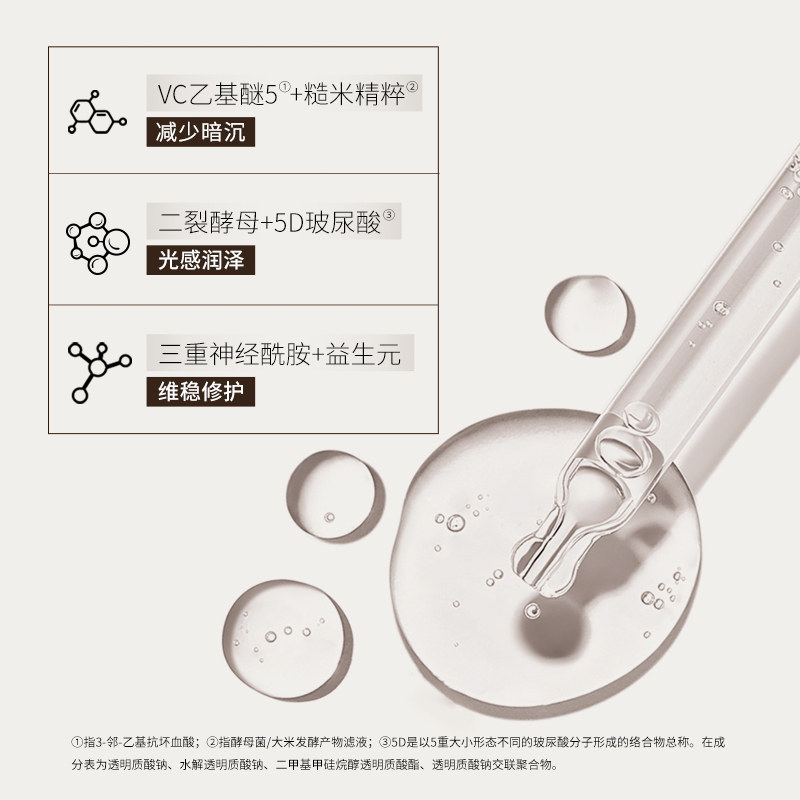 VC乙基醚5①+糙米精粹②

减少暗沉

二裂酵母+5D玻尿酸③

光感润泽

三重神经酰胺+益生元

维稳修护

①指3-邻-乙基抗坏血酸；②指酵母菌/大米发酵产物滤液；③5D是以5重大小形态不同的玻尿酸分子形成的络合物总称。在成分表为透明质酸钠、水解透明质酸钠、二甲基甲硅烷醇透明质酸酯、透明质酸钠交联聚合物。