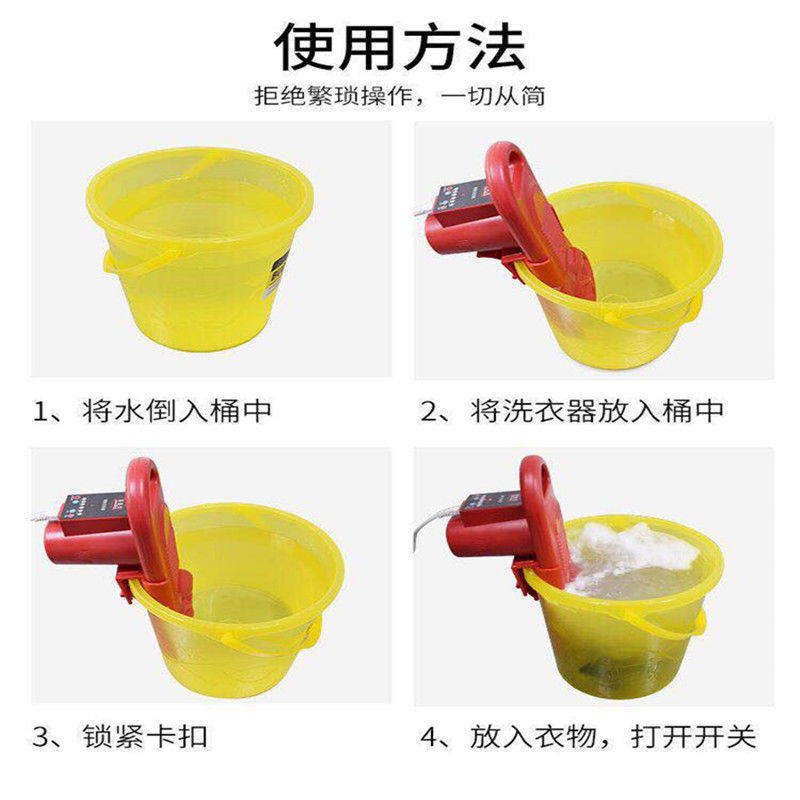 使用方法
拒绝繁琐操作，一切从简

1、将水倒入桶中

2、将洗衣器放入桶中

3、锁紧卡扣

4、放入衣物，打开开关