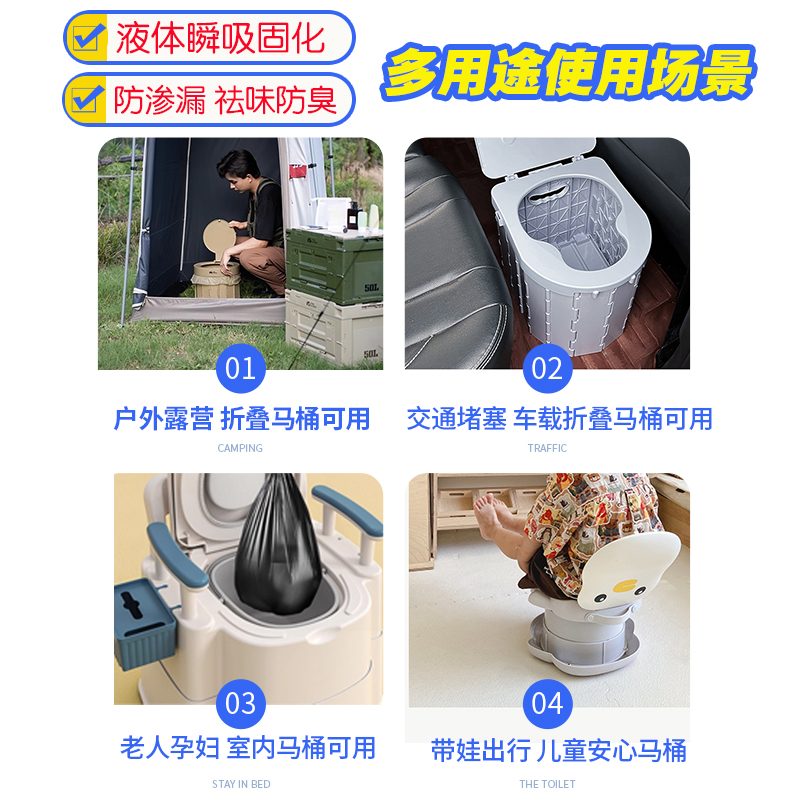 液体瞬吸固化

防渗漏 祛味防臭

多用途使用场景

50L

50L

01

户外露营 折叠马桶可用

CAMPING

02

交通堵塞 车载折叠马桶可用

TRAFFIC

03

老人孕妇 室内马桶可用

STAY IN BED

04

带娃出行 儿童安心马桶

THE TOILET