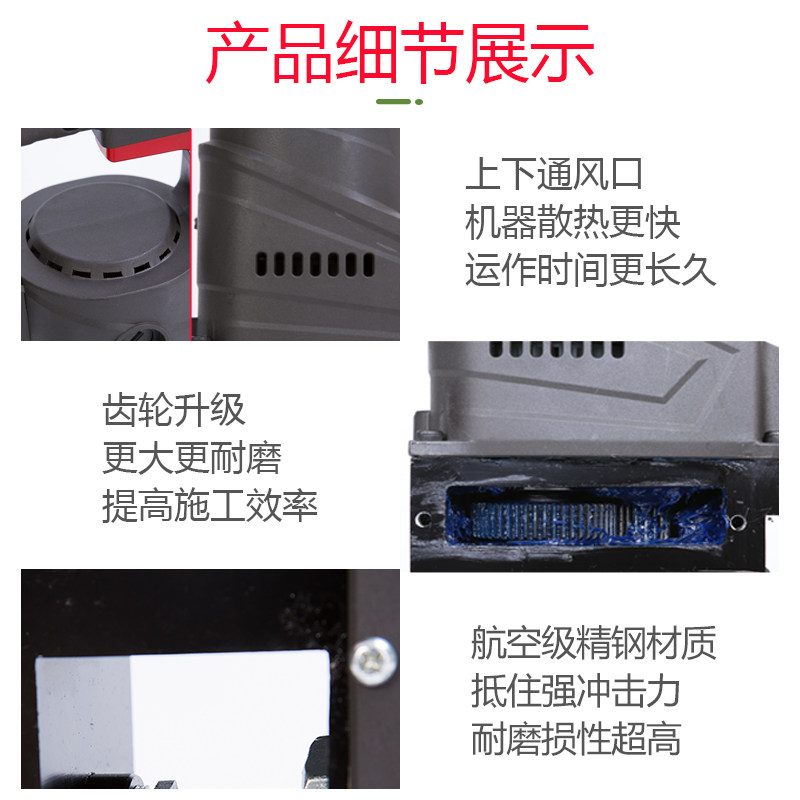 产品细节展示

上下通风口
机器散热更快
运作时间更长久

齿轮升级
更大更耐磨
提高施工效率

航空级精钢材质
抵住强冲击力
耐磨损性超高