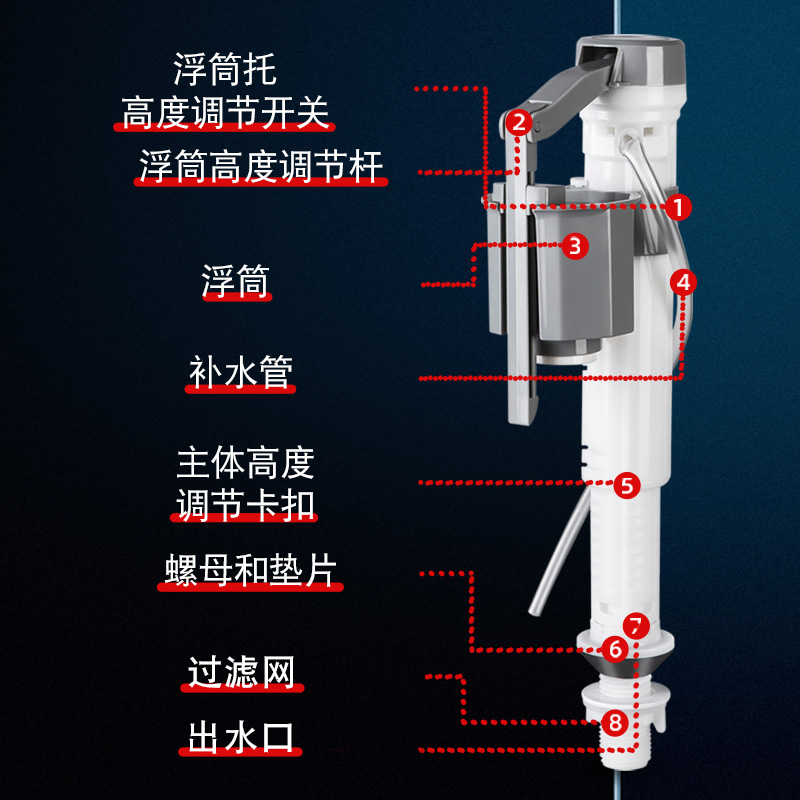 浮筒托
高度调节开关

浮筒高度调节杆

浮筒

补水管

主体高度
调节卡扣

螺母和垫片

过滤网

出水口

2
1
3
4
5
7
6
8