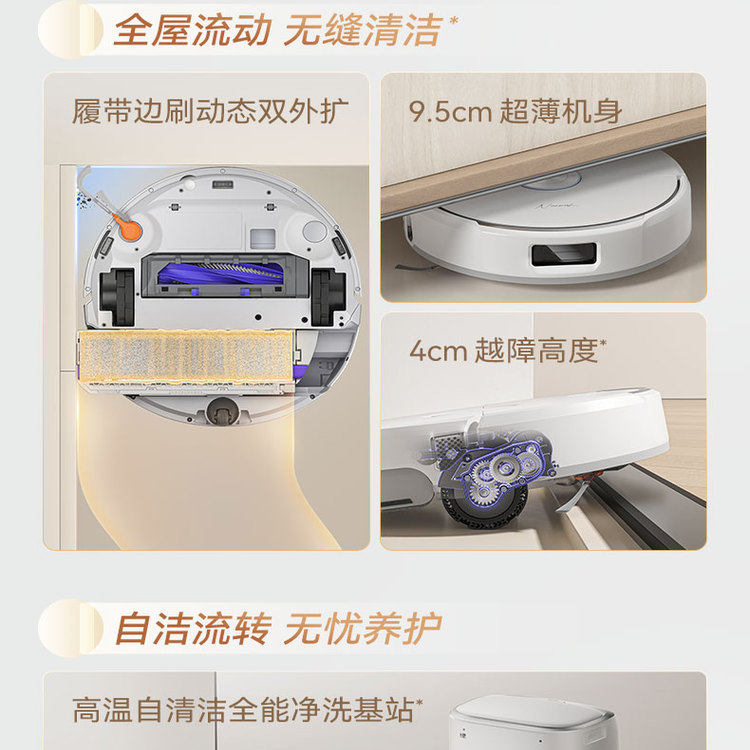 全屋流动 无缝清洁*

履带边刷动态双外扩

9.5cm 超薄机身

4cm 越障高度*

自洁流转 无忧养护

高温自清洁全能净洗基站*