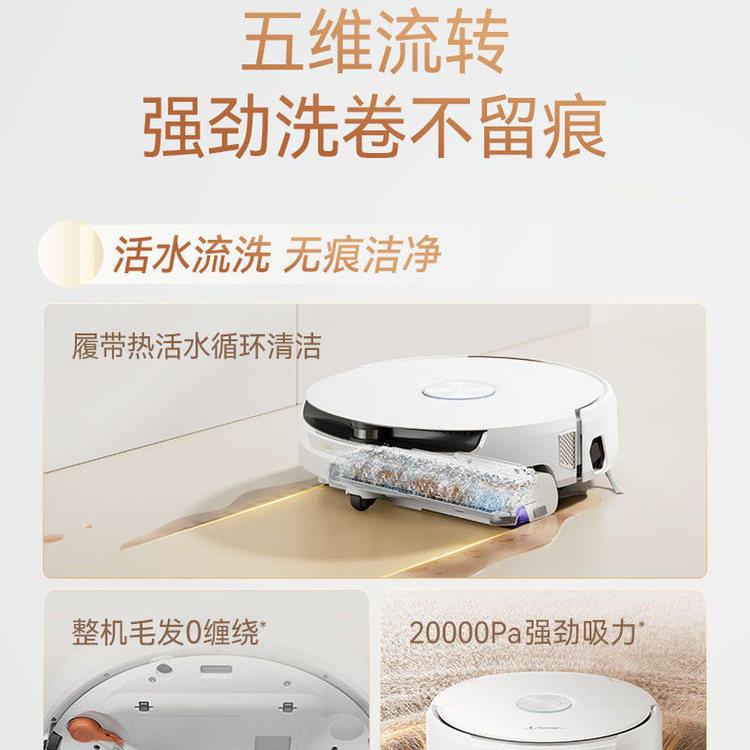 五维流转
强劲洗卷不留痕

活水流洗 无痕洁净

履带热活水循环清洁

整机毛发0缠绕*

20000Pa强劲吸力*