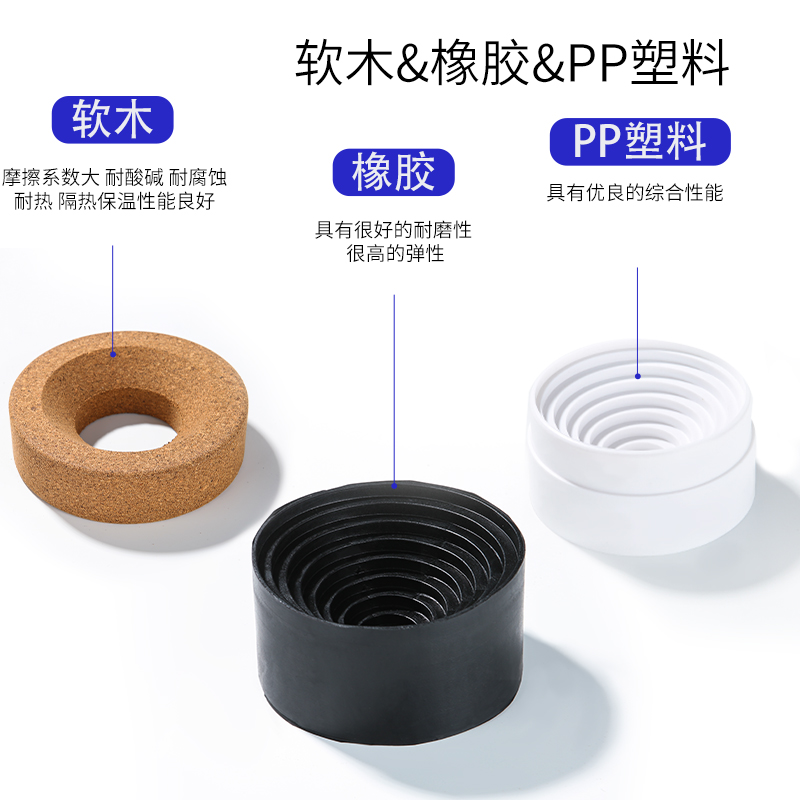 软木&橡胶&PP塑料

软木

摩擦系数大 耐酸碱 耐腐蚀
耐热 隔热保温性能良好

橡胶

具有很好的耐磨性
很高的弹性

PP塑料

具有优良的综合性能