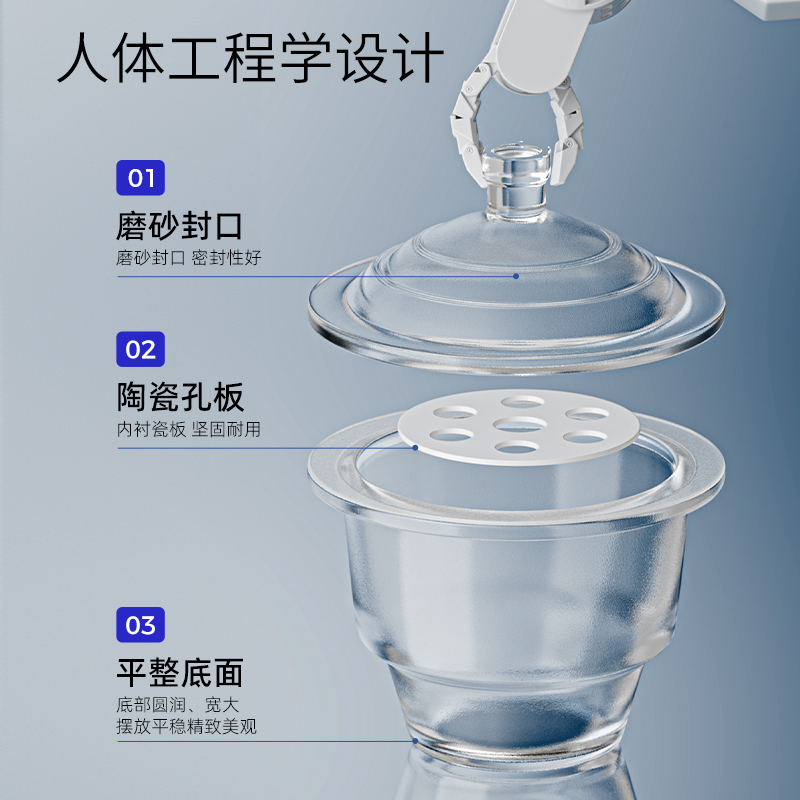 人体工程学设计

01
磨砂封口
磨砂封口 密封性好

02
陶瓷孔板
内衬瓷板 坚固耐用

03
平整底面
底部圆润、宽大
摆放平稳精致美观