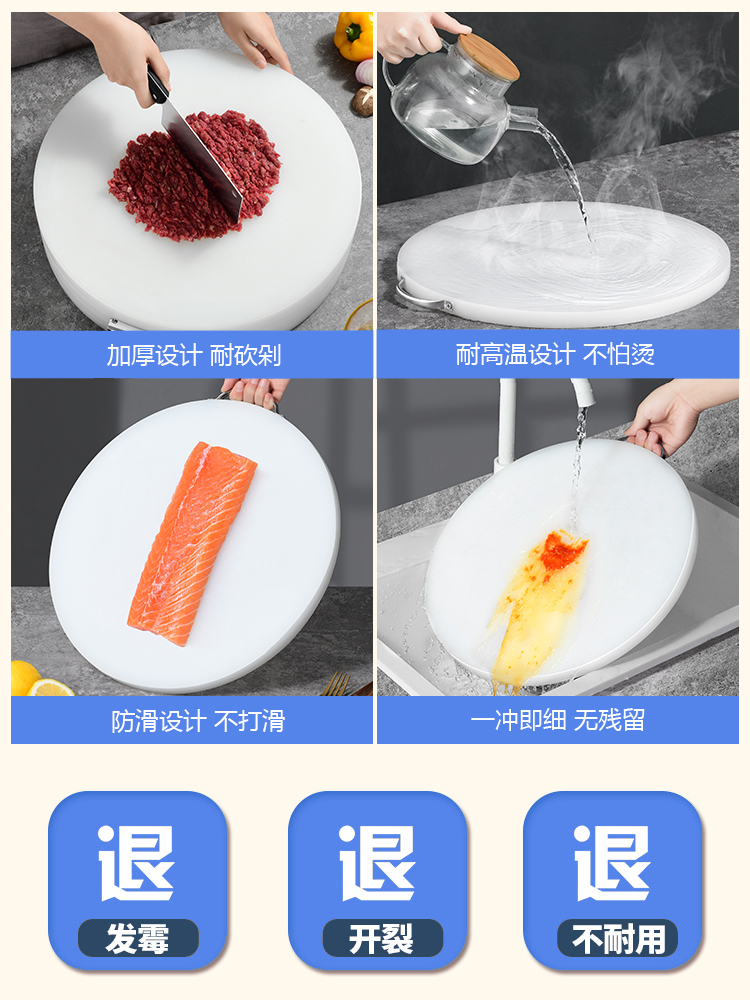 加厚设计 耐砍剁

耐高温设计 不怕烫

防滑设计 不打滑

一冲即细 无残留

退
发霉

退
开裂

退
不耐用