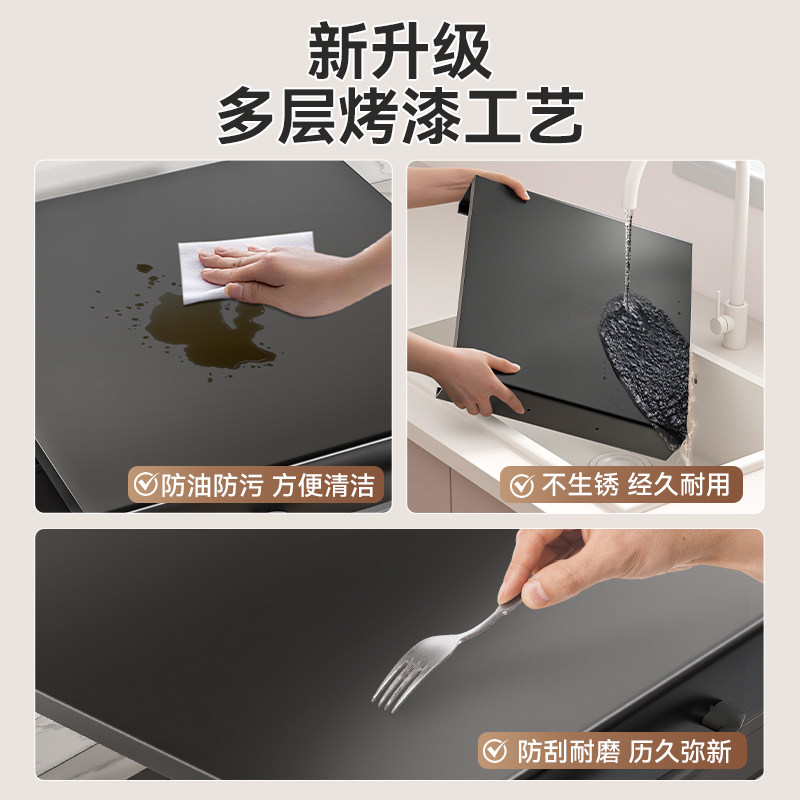 新升级
多层烤漆工艺

防油防污 方便清洁

不生锈 经久耐用

防刮耐磨 历久弥新