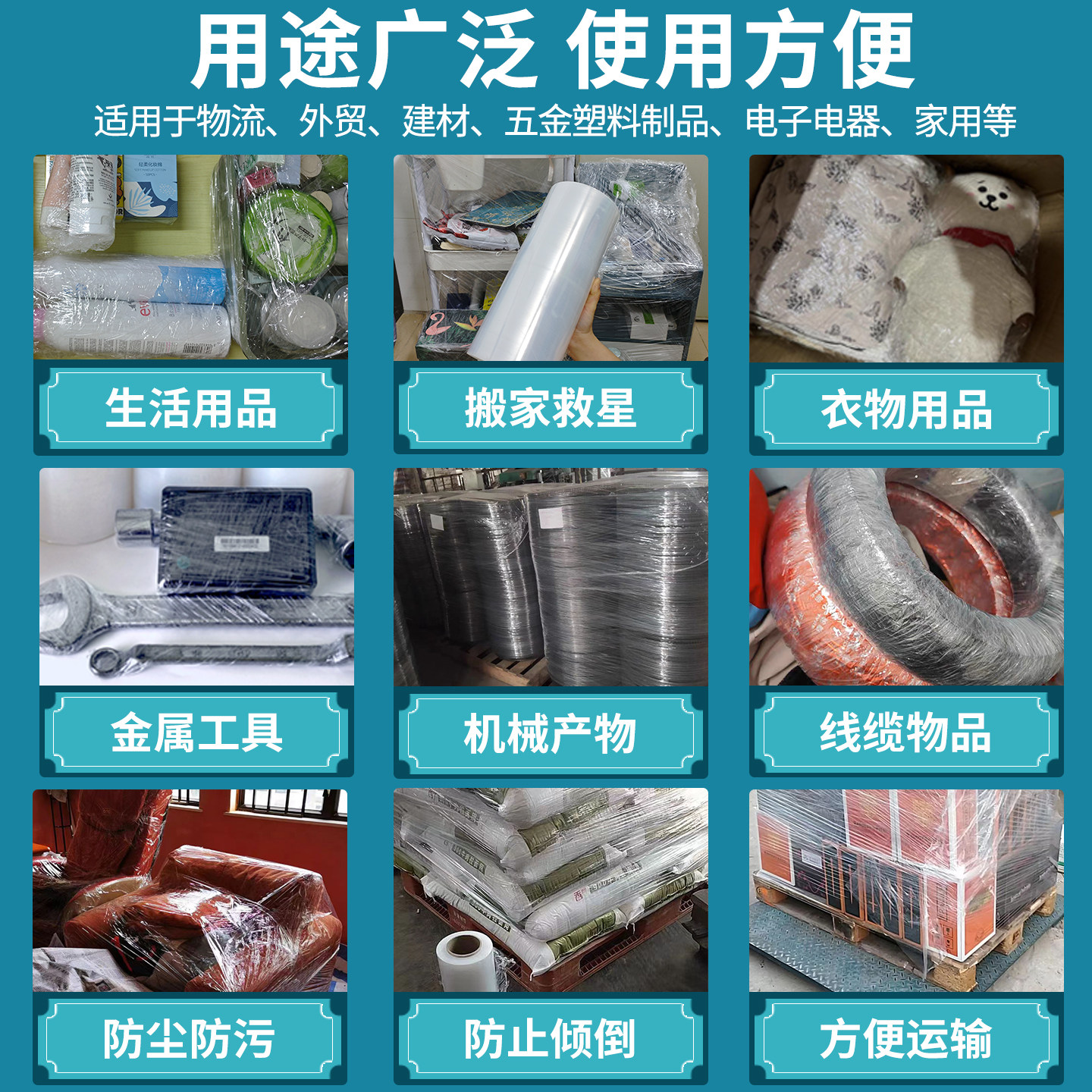 用途广泛 使用方便

适用于物流、外贸、建材、五金塑料制品、电子电器、家用等

生活用品

搬家救星

衣物用品

金属工具

机械产物

线缆物品

防尘防污

防止倾倒

方便运输