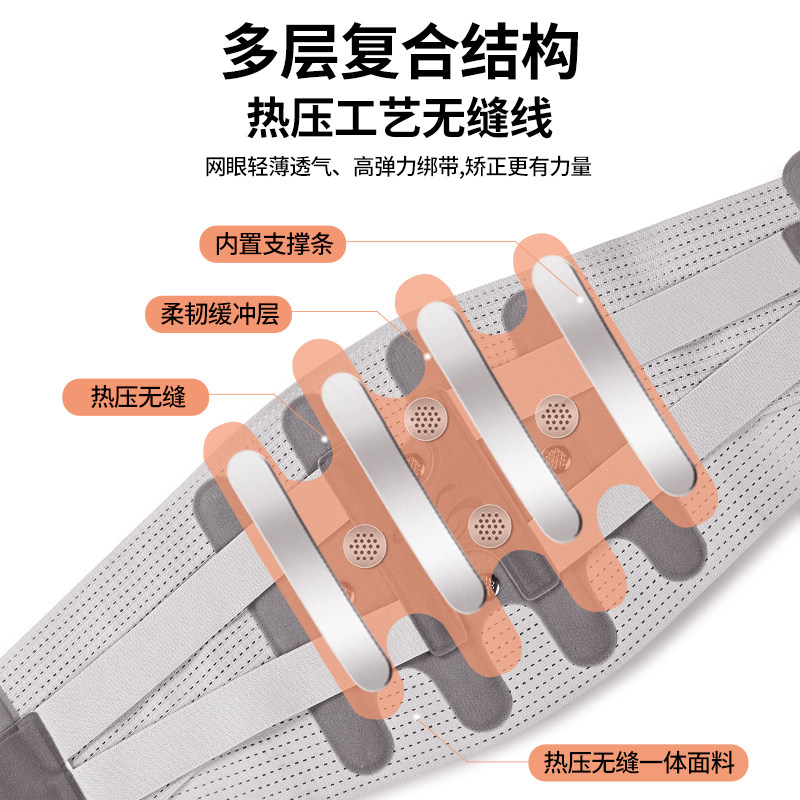 多层复合结构
热压工艺无缝线

网眼轻薄透气、高弹力绑带,矫正更有力量

内置支撑条

柔韧缓冲层

热压无缝

热压无缝一体面料