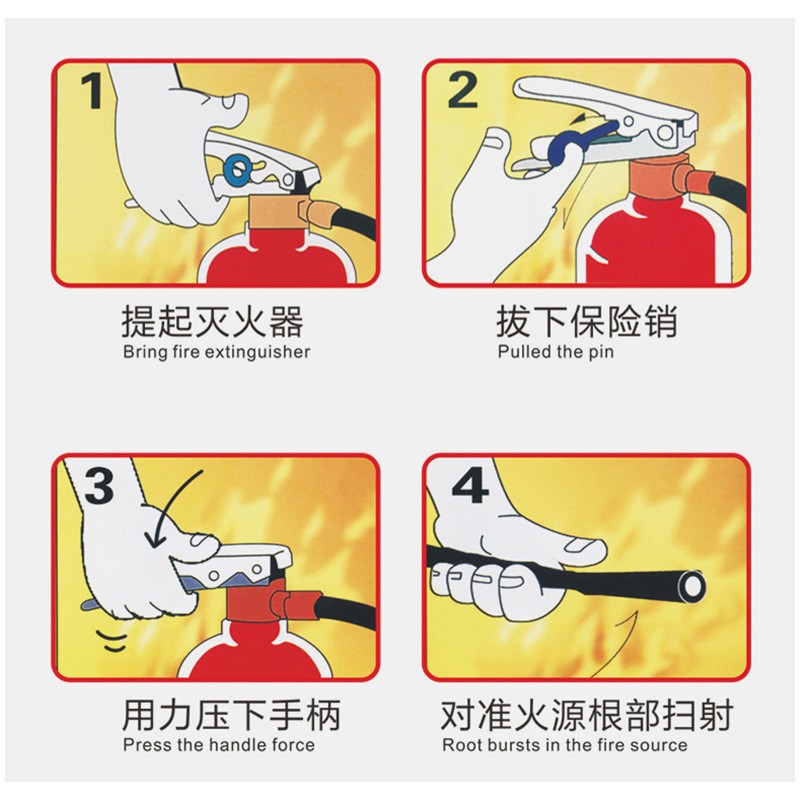 1

提起灭火器
Bring fire extinguisher

2

拔下保险销
Pulled the pin

3

用力压下手柄
Press the handle force

4

对准火源根部扫射
Root bursts in the fire source