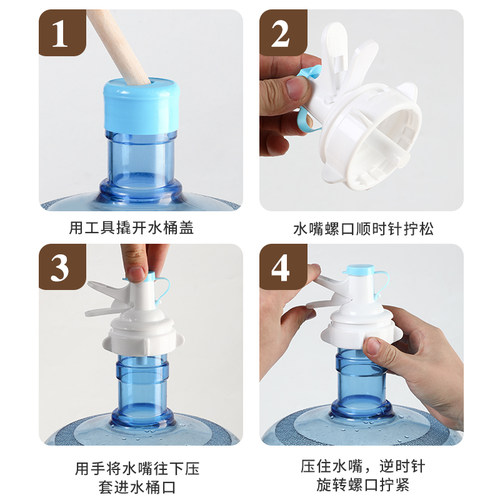 1

用工具撬开水桶盖

2

水嘴螺口顺时针拧松

3

用手将水嘴往下压
套进水桶口

4

压住水嘴，逆时针
旋转螺口拧紧