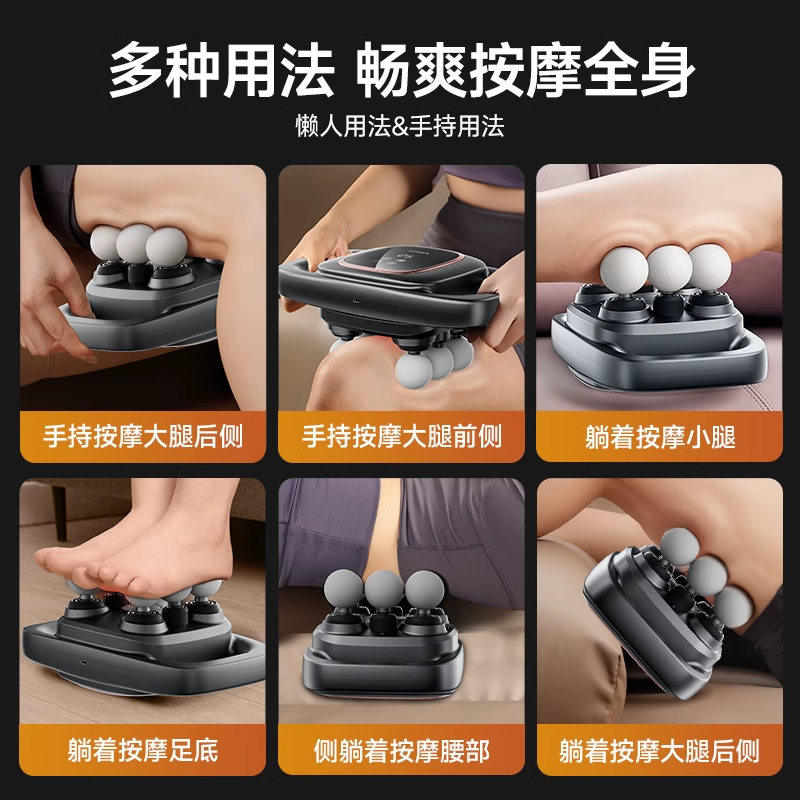 多种用法 畅爽按摩全身

懒人用法&手持用法

手持按摩大腿后侧

手持按摩大腿前侧

躺着按摩小腿

躺着按摩足底

侧躺着按摩腰部

躺着按摩大腿后侧