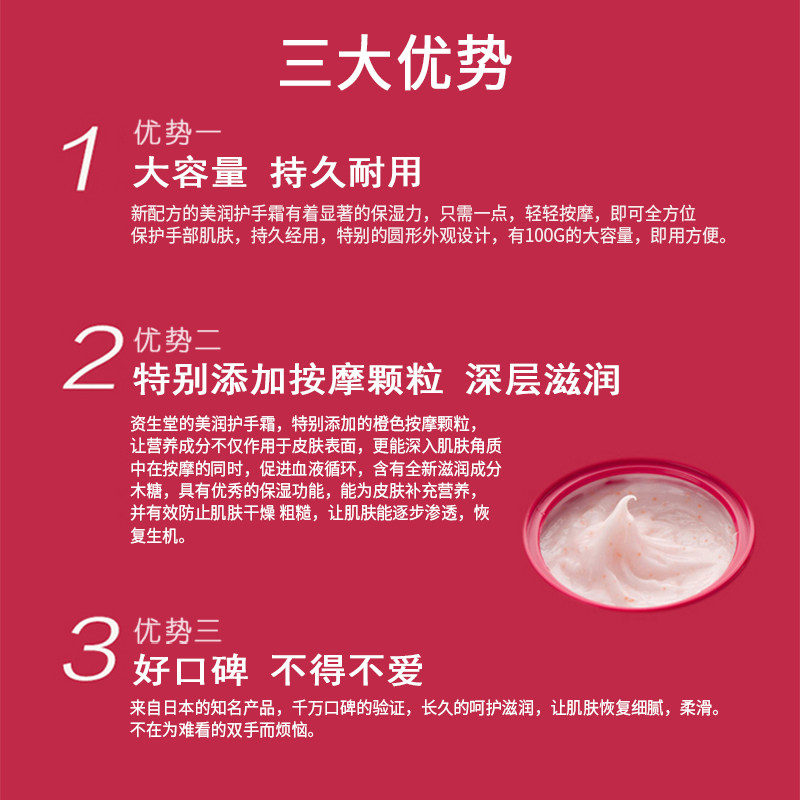 三大优势

1 优势一
大容量 持久耐用
新配方的美润护手霜有着显著的保湿力，只需一点，轻轻按摩，即可全方位保护手部肌肤，持久经用，特别的圆形外观设计，有100G的大容量，即用方便。

2 优势二
特别添加按摩颗粒 深层滋润
资生堂的美润护手霜，特别添加的橙色按摩颗粒，让营养成分不仅作用于皮肤表面，更能深入肌肤角质中在按摩的同时，促进血液循环，含有全新滋润成分木糖，具有优秀的保湿功能，能为皮肤补充营养，并有效防止肌肤干燥 粗糙，让肌肤能逐步渗透，恢复生机。

3 优势三
好口碑 不得不爱
来自日本的知名产品，千万口碑的验证，长久的呵护滋润，让肌肤恢复细腻，柔滑。不在为难看的双手而烦恼。